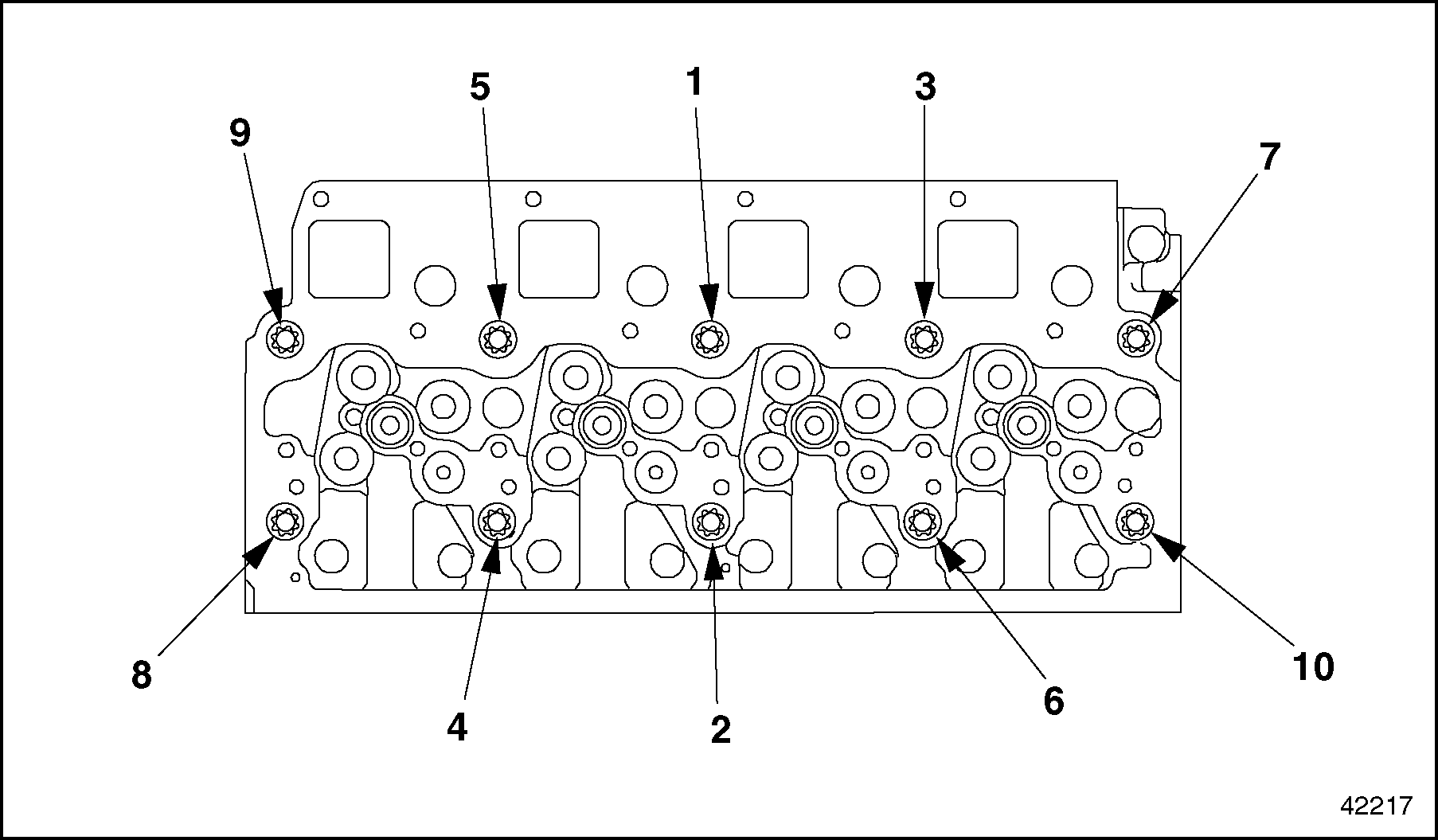 9
5
1
3
7
8
4
2
6
10
42217