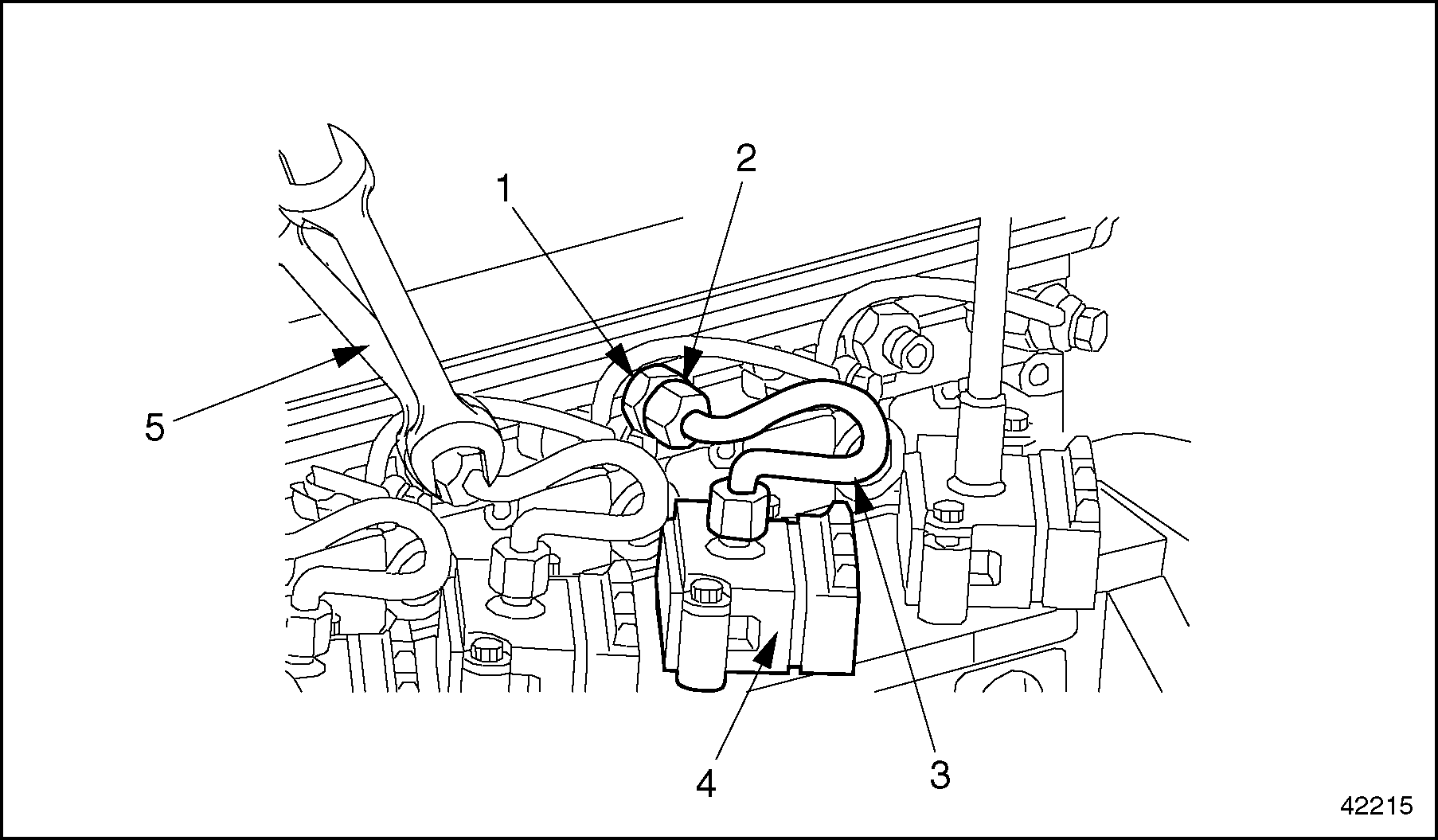 1
2
5
4
3
42215