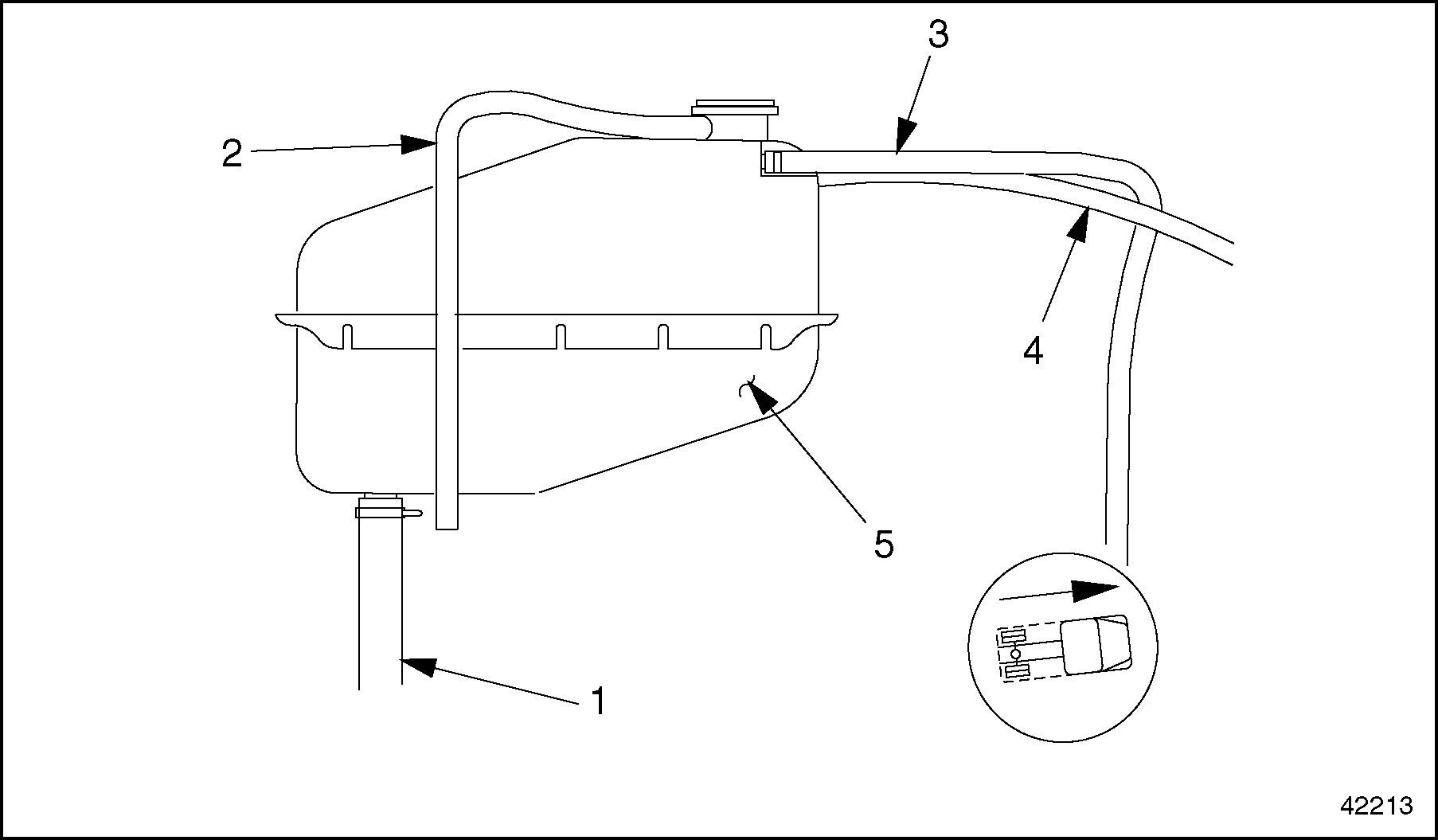 3
2
4
5
1
42213