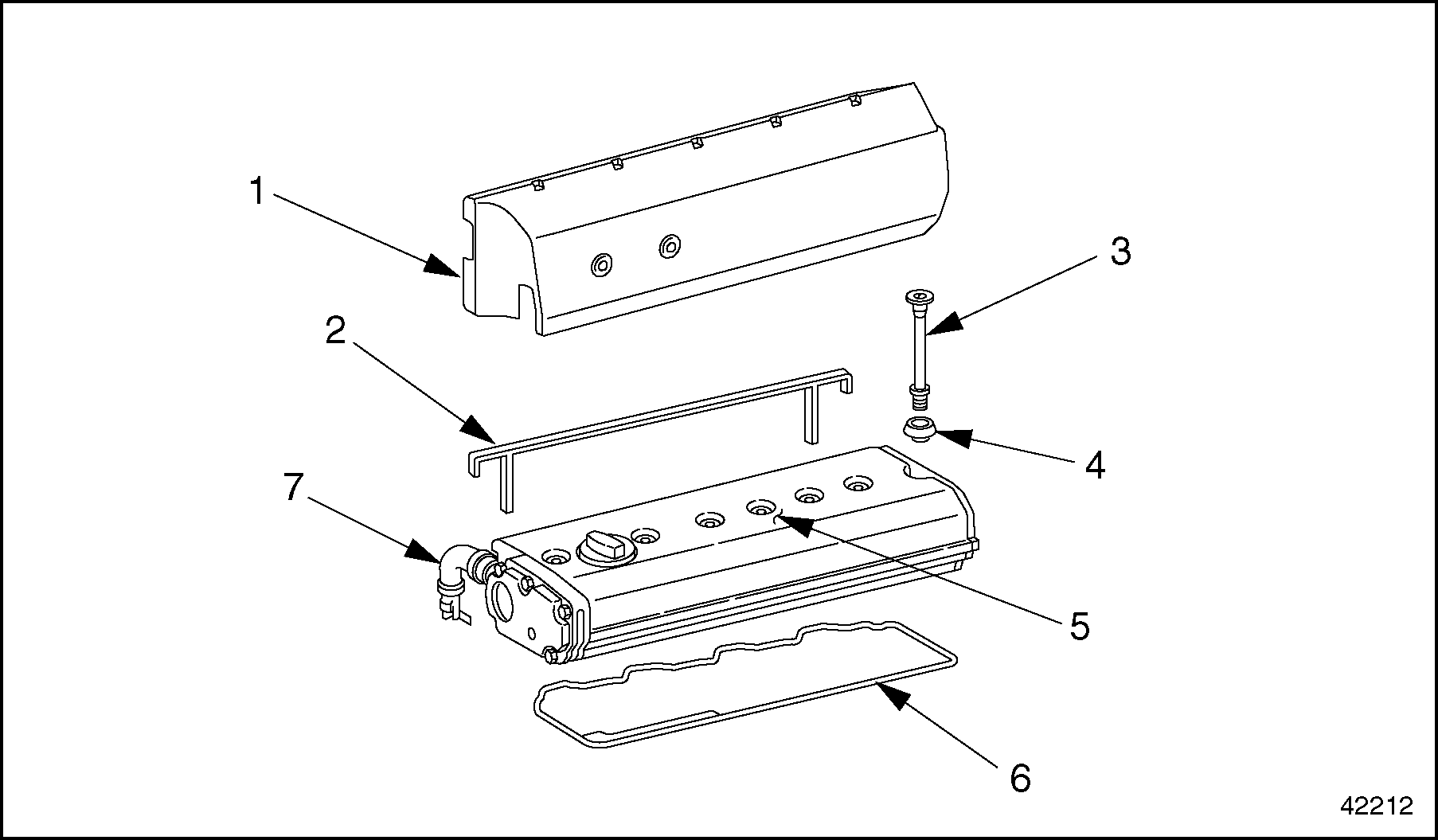 1
3
2
4
7
5
6
42212