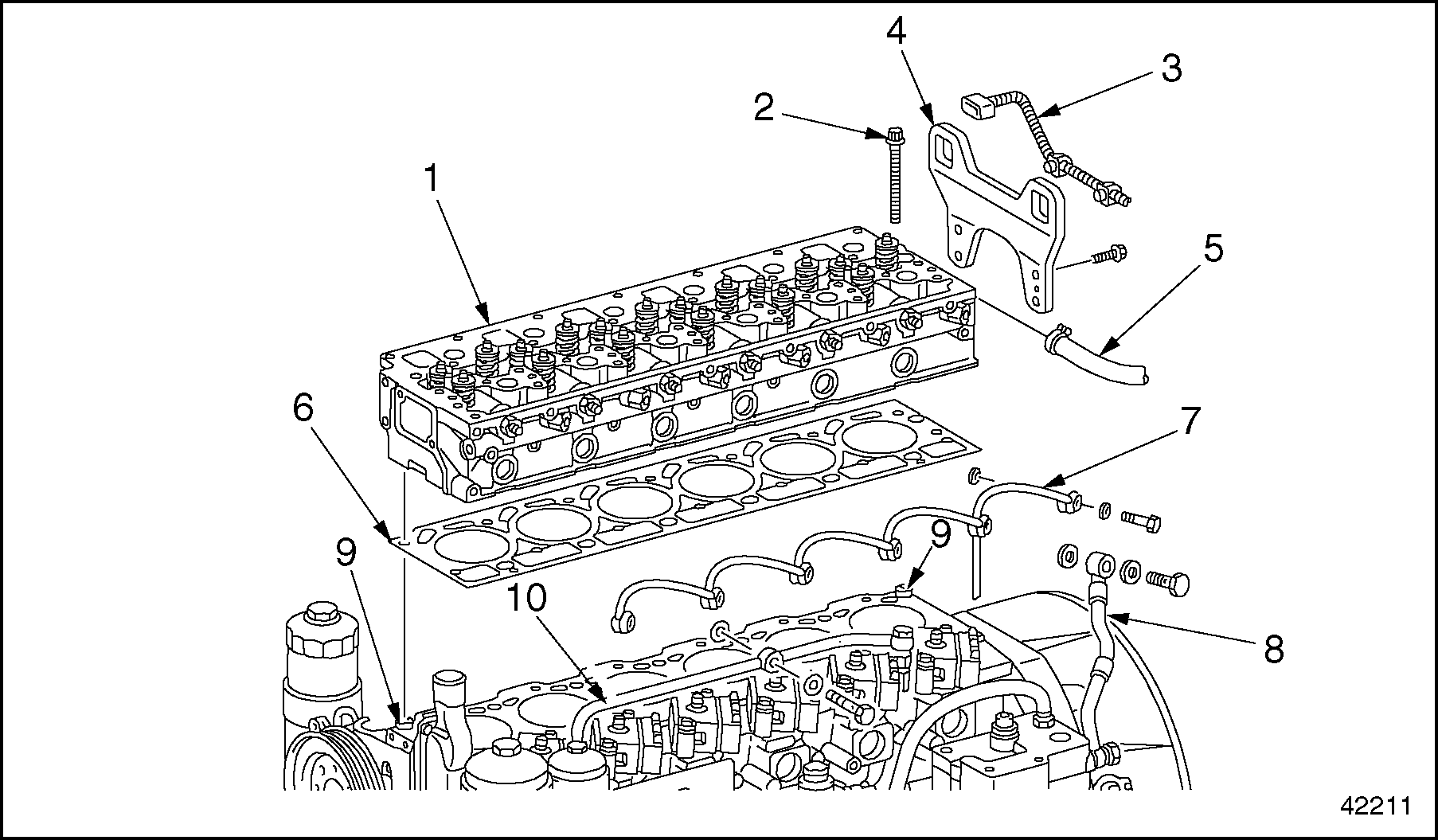 4
3
2
1
5
6
7
9
9
10
8
42211