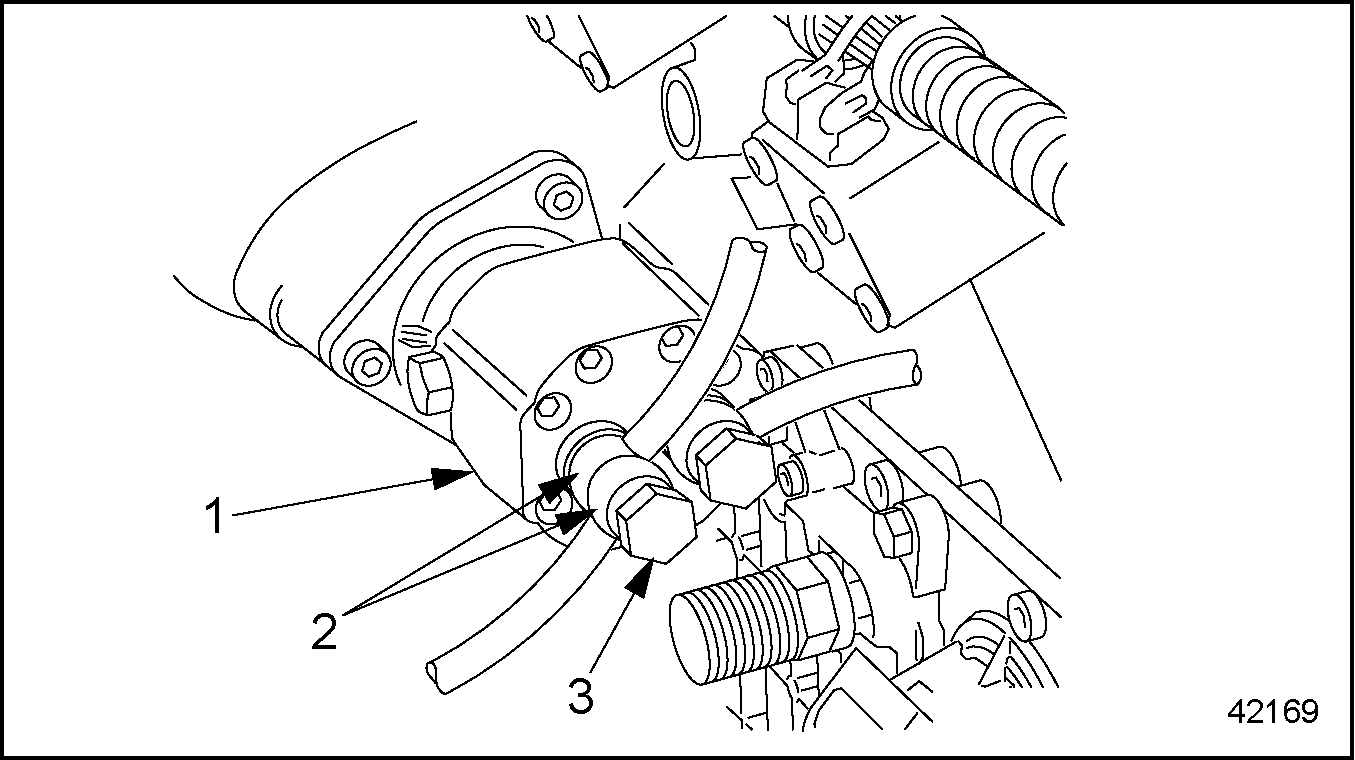 1
2
3
42169