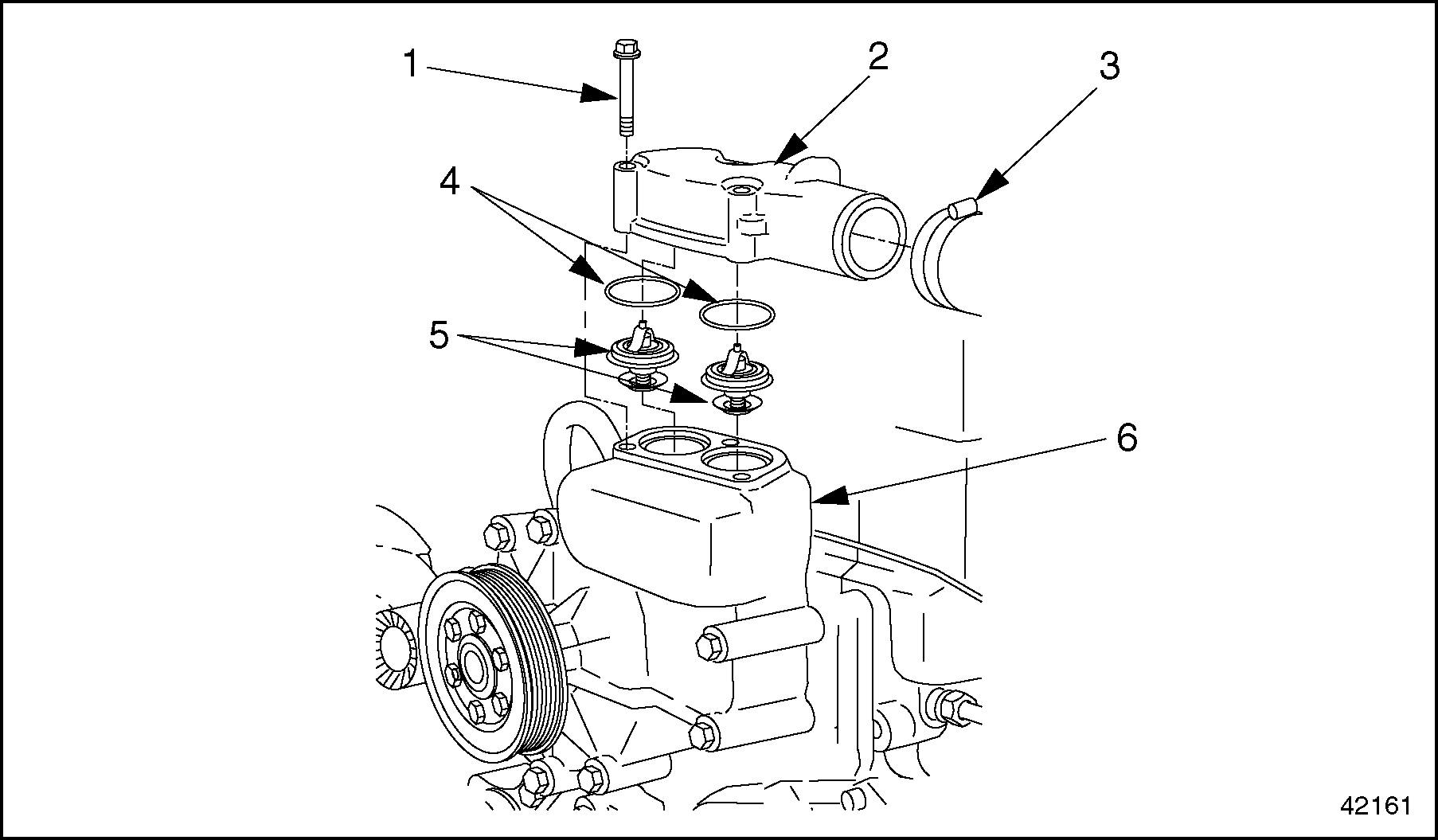 1
2
3
4
5
6
42161