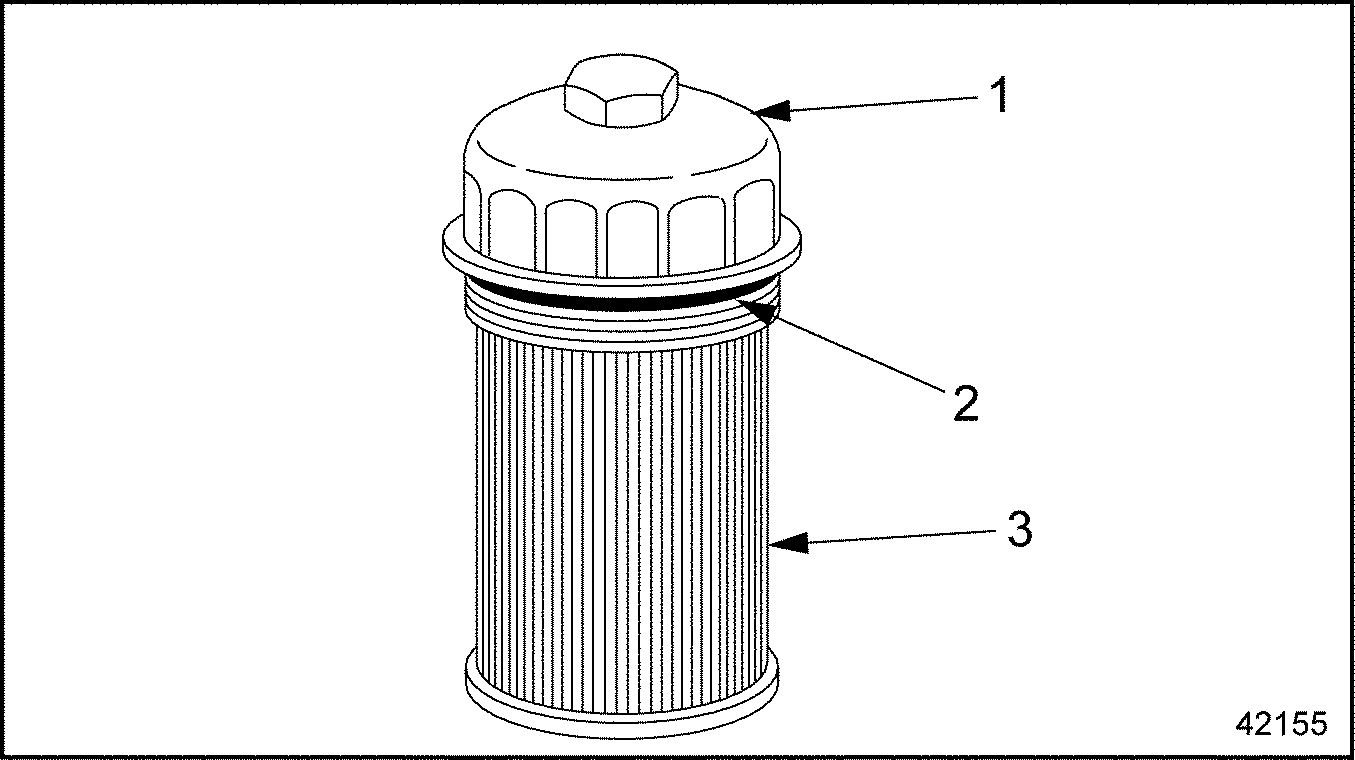 1
2
3
42155