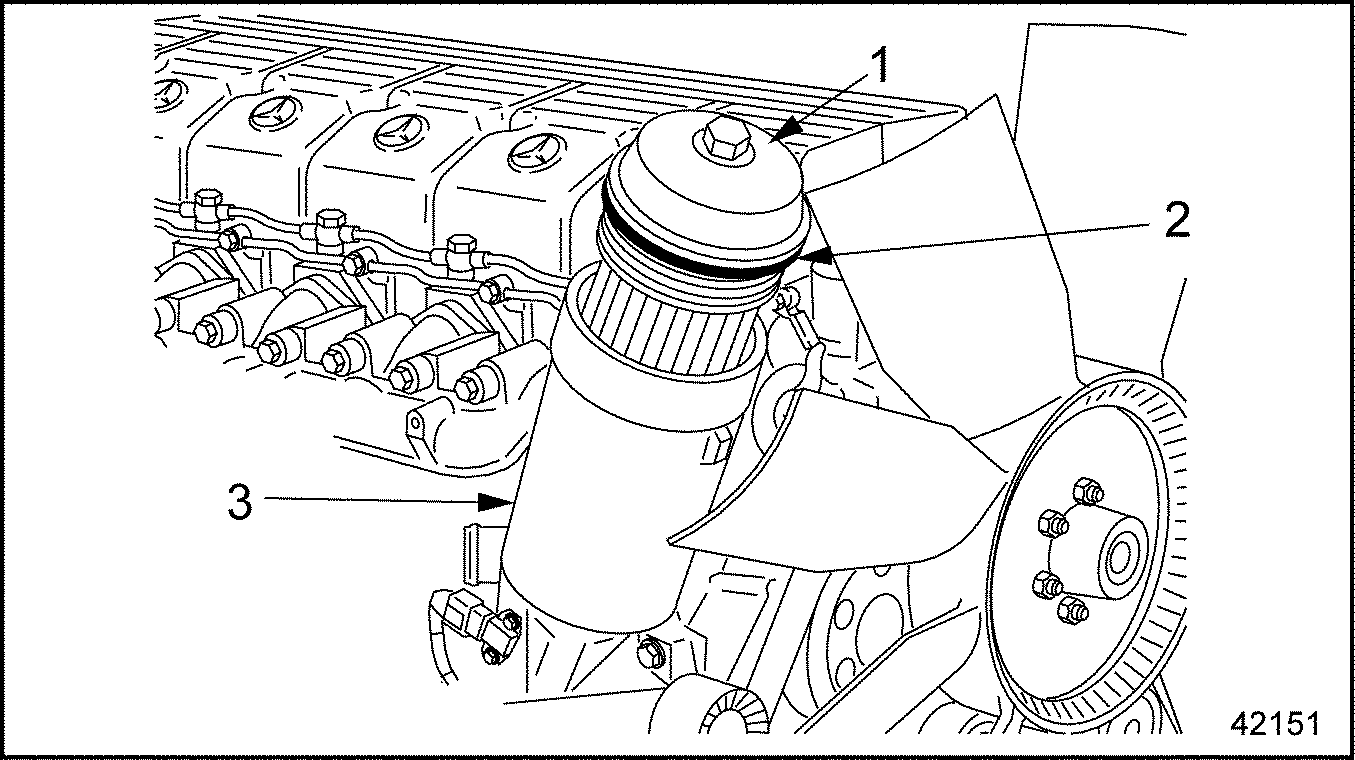 1
2
3
42151