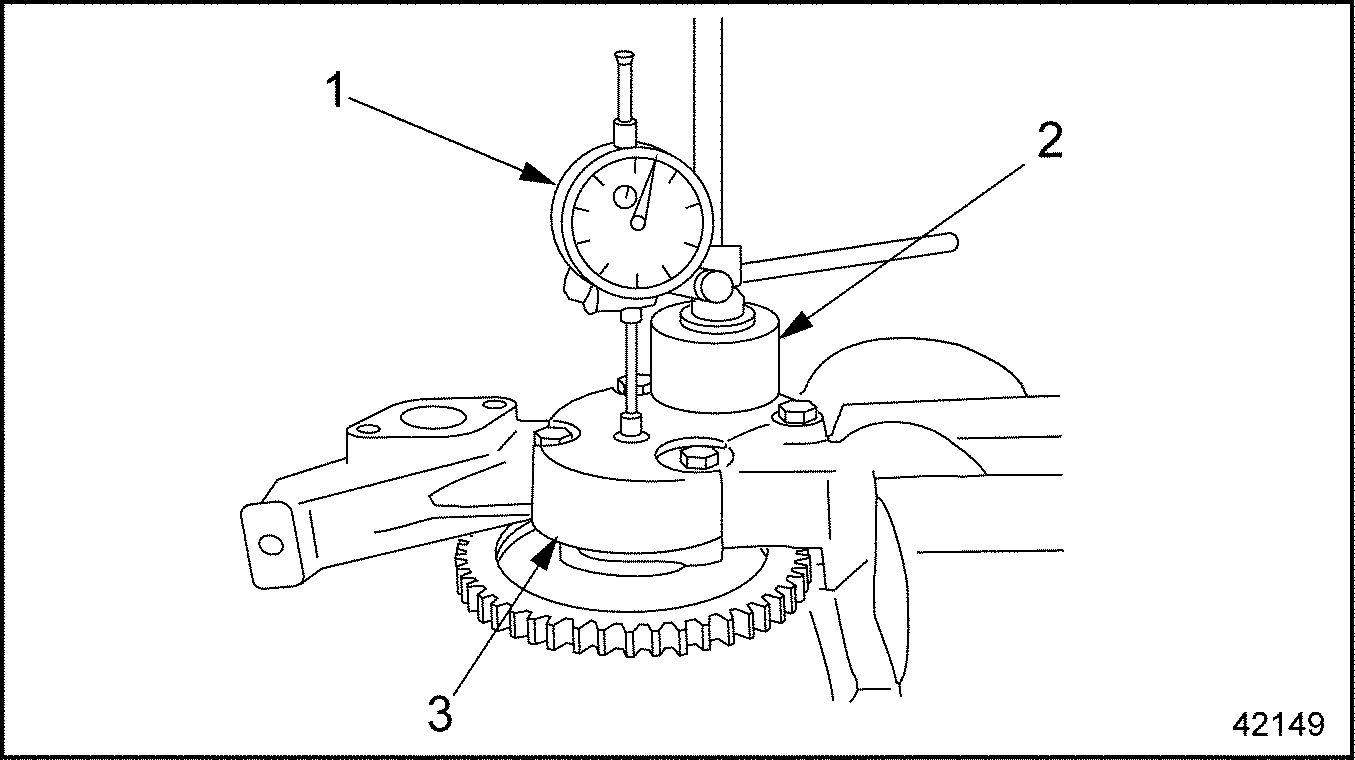 1
2
3
42149