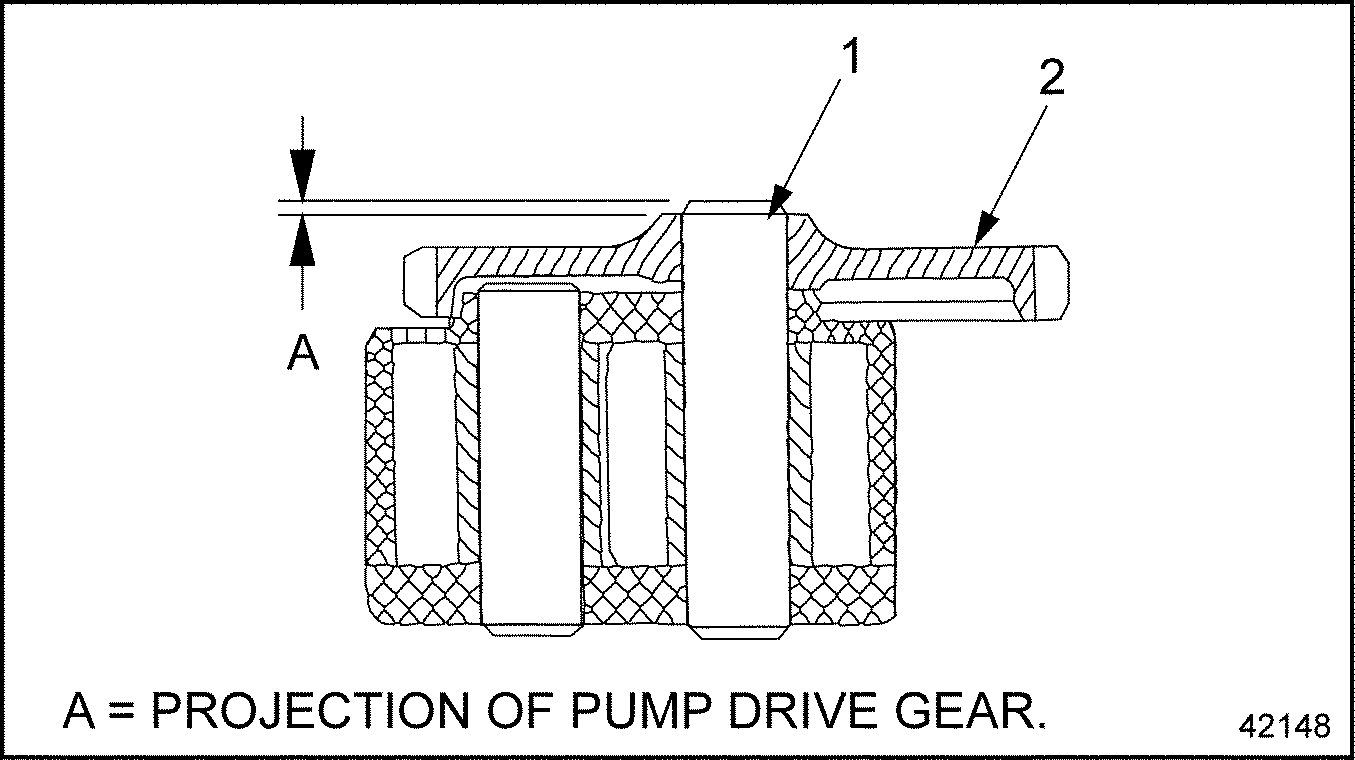 1

2

A

A = PROJECTION OF PUMP DRIVE GEAR.

42148