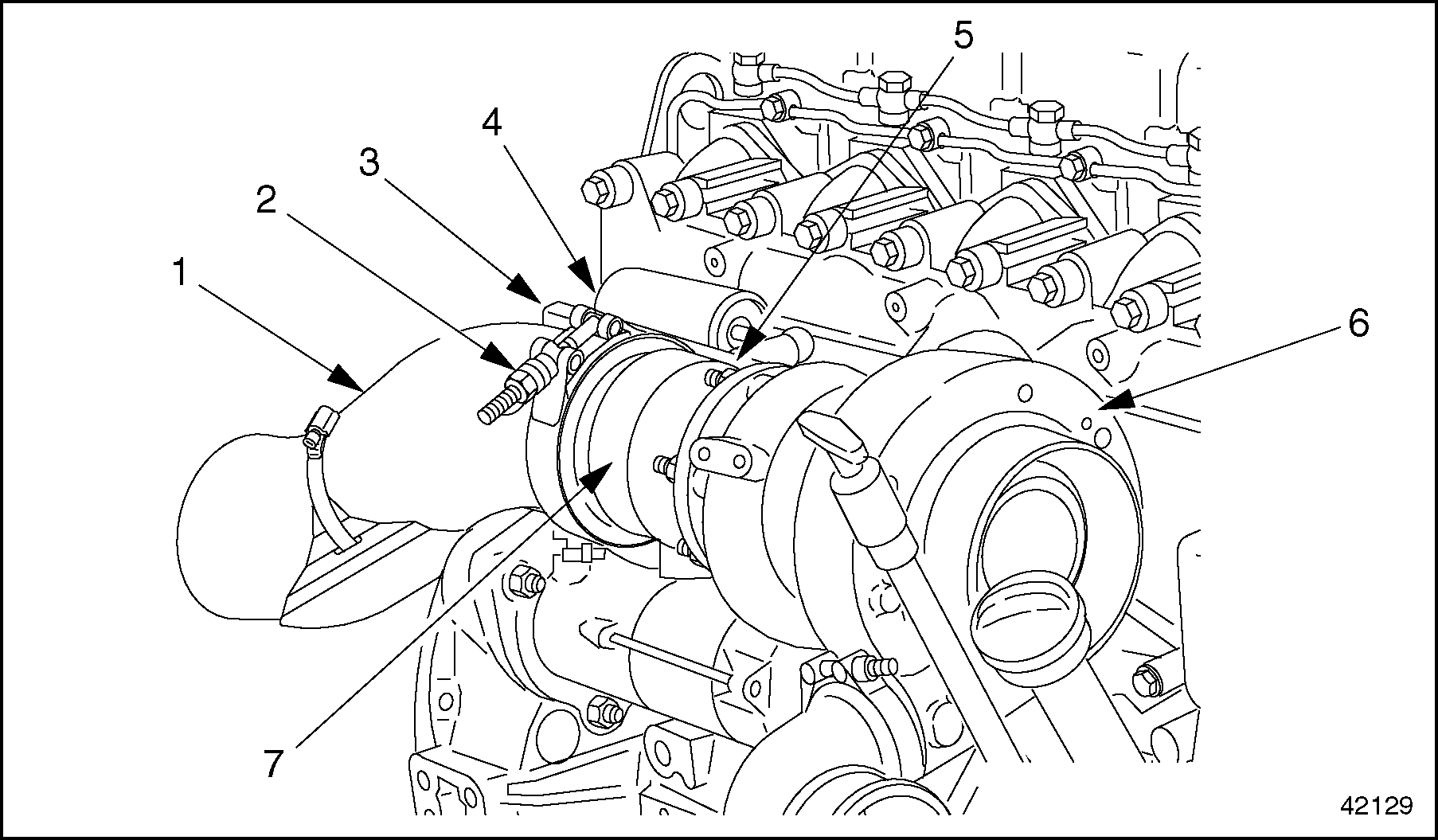 5
4
3
2
1
6
7
42129