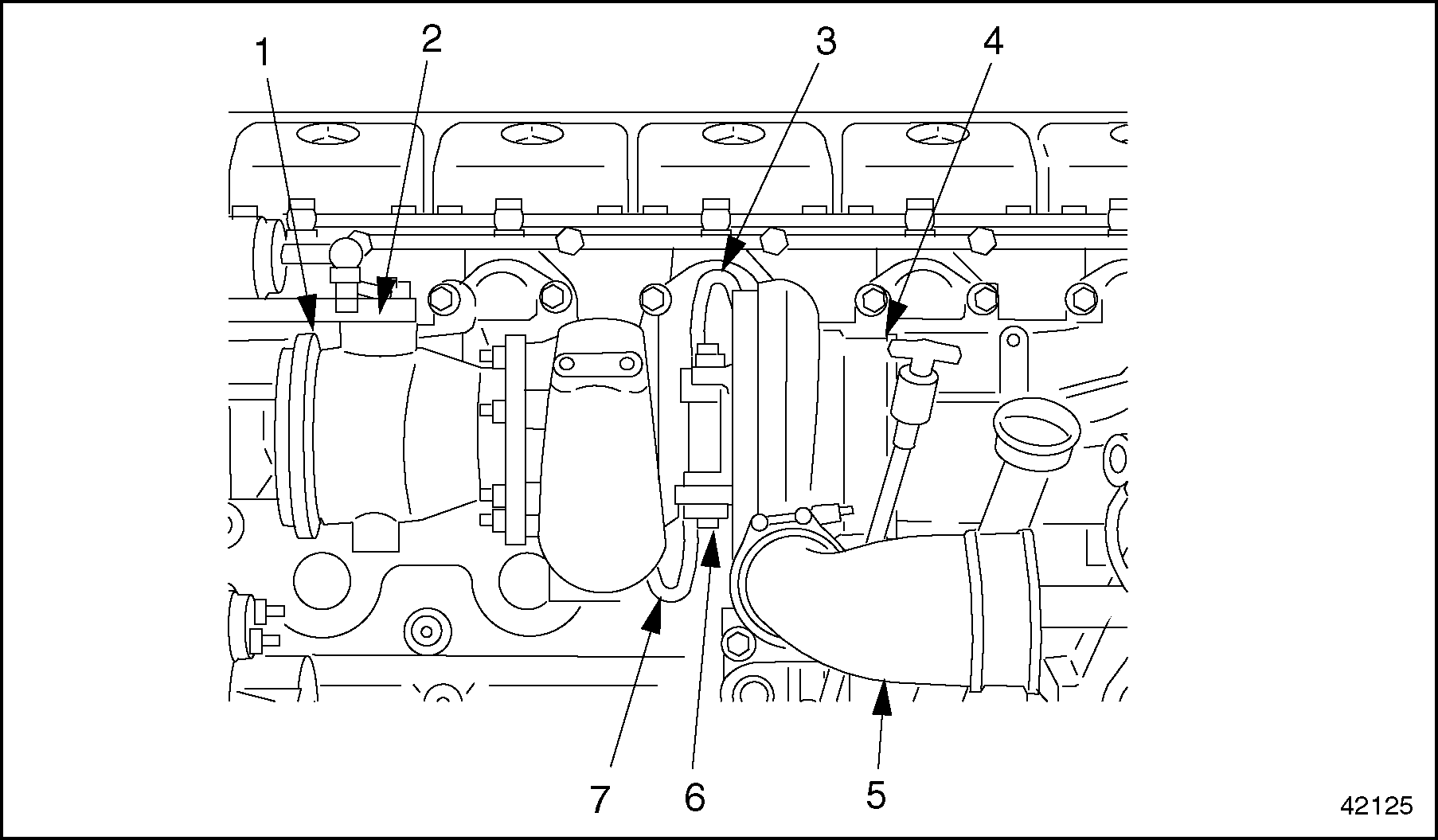 1
2
3
4
7
6
5
42125