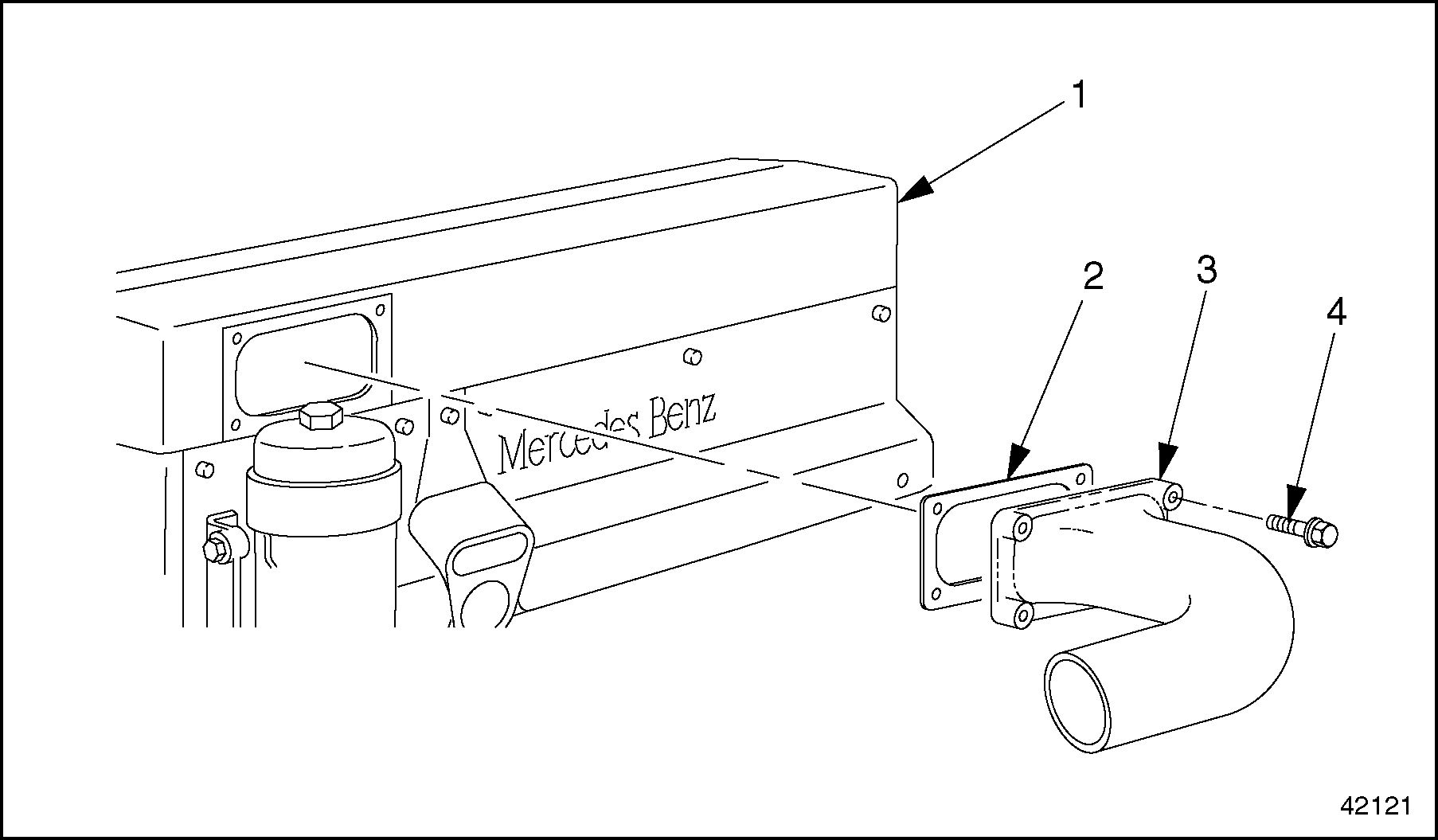 1

2

3

4

Mercedes Benz

42121