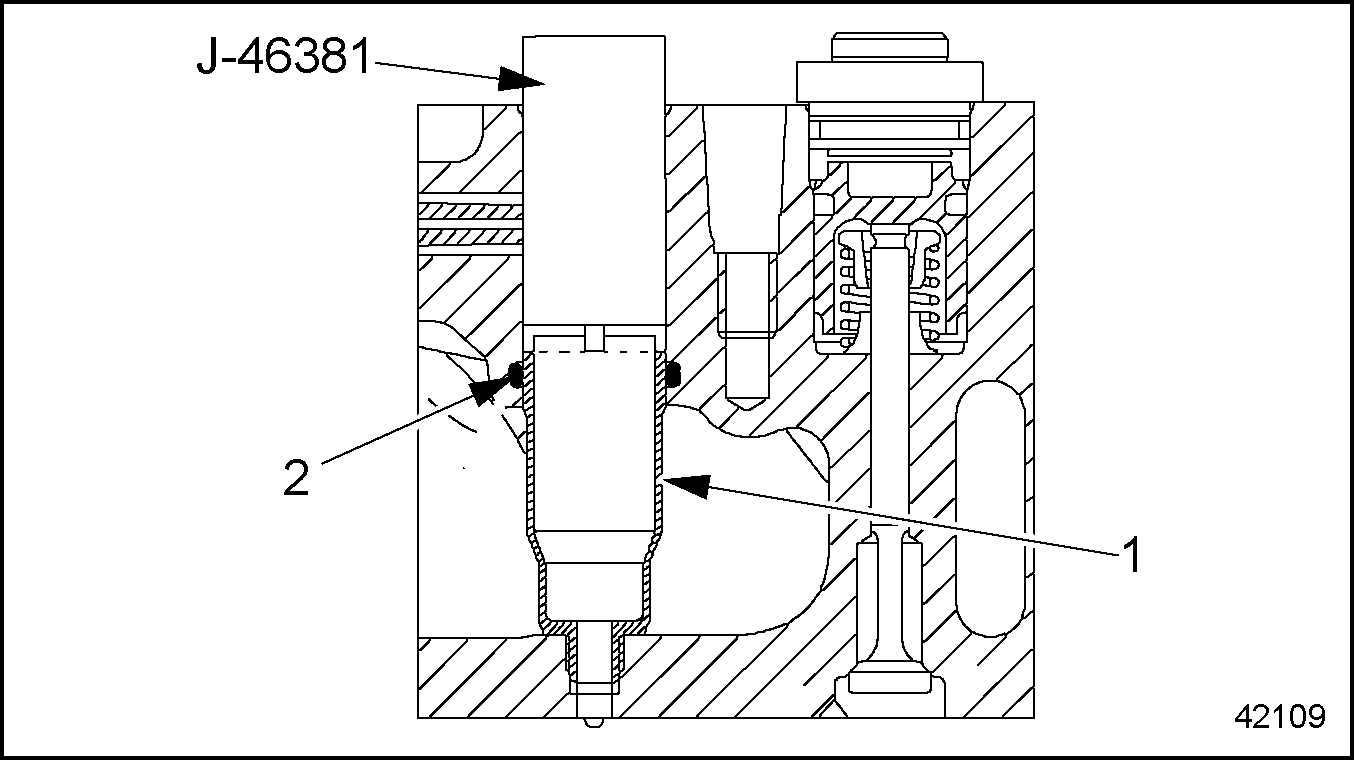 J-46381

2

1

42109