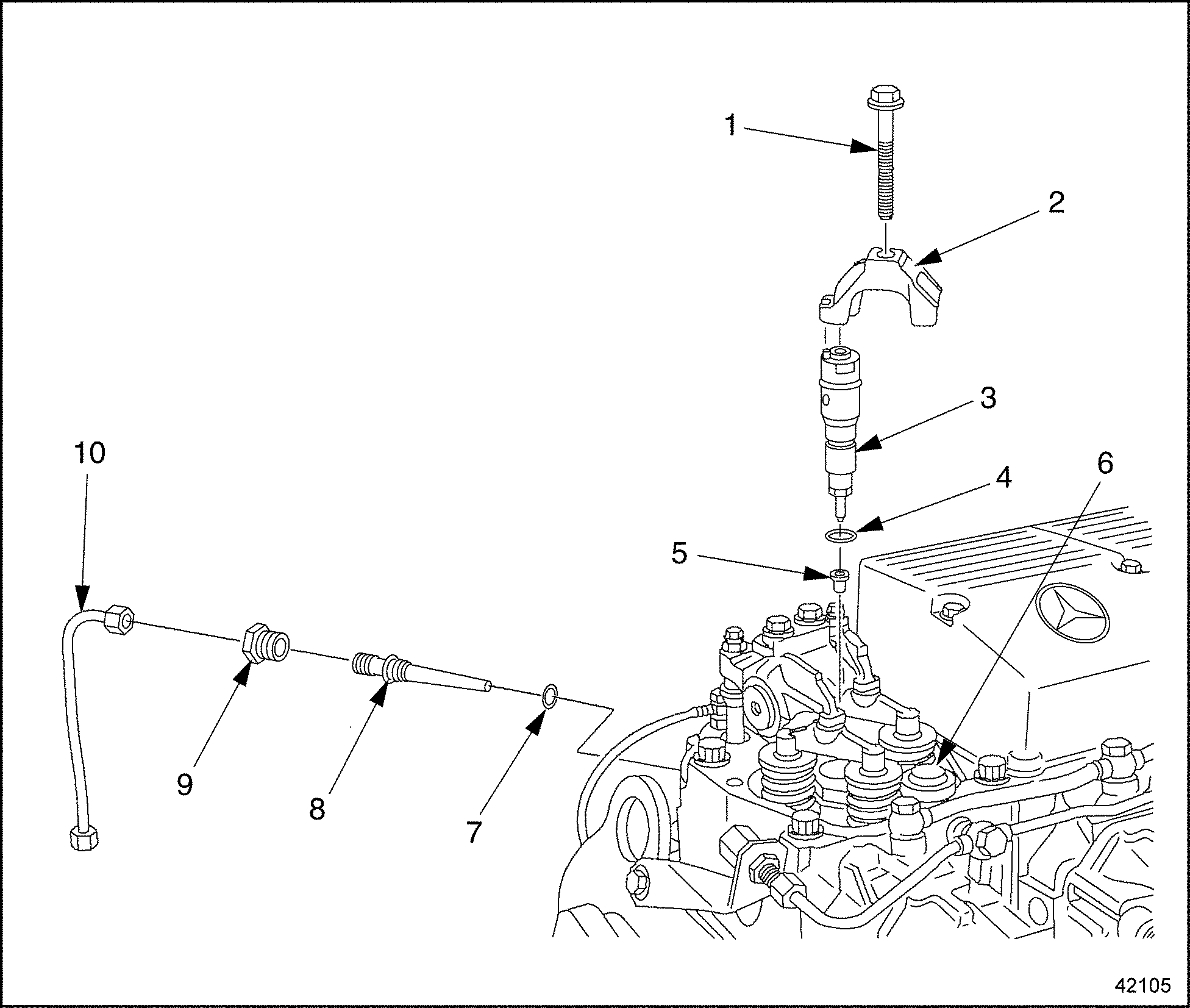 1
2
3
10
4
6
5
9
8
7
42105