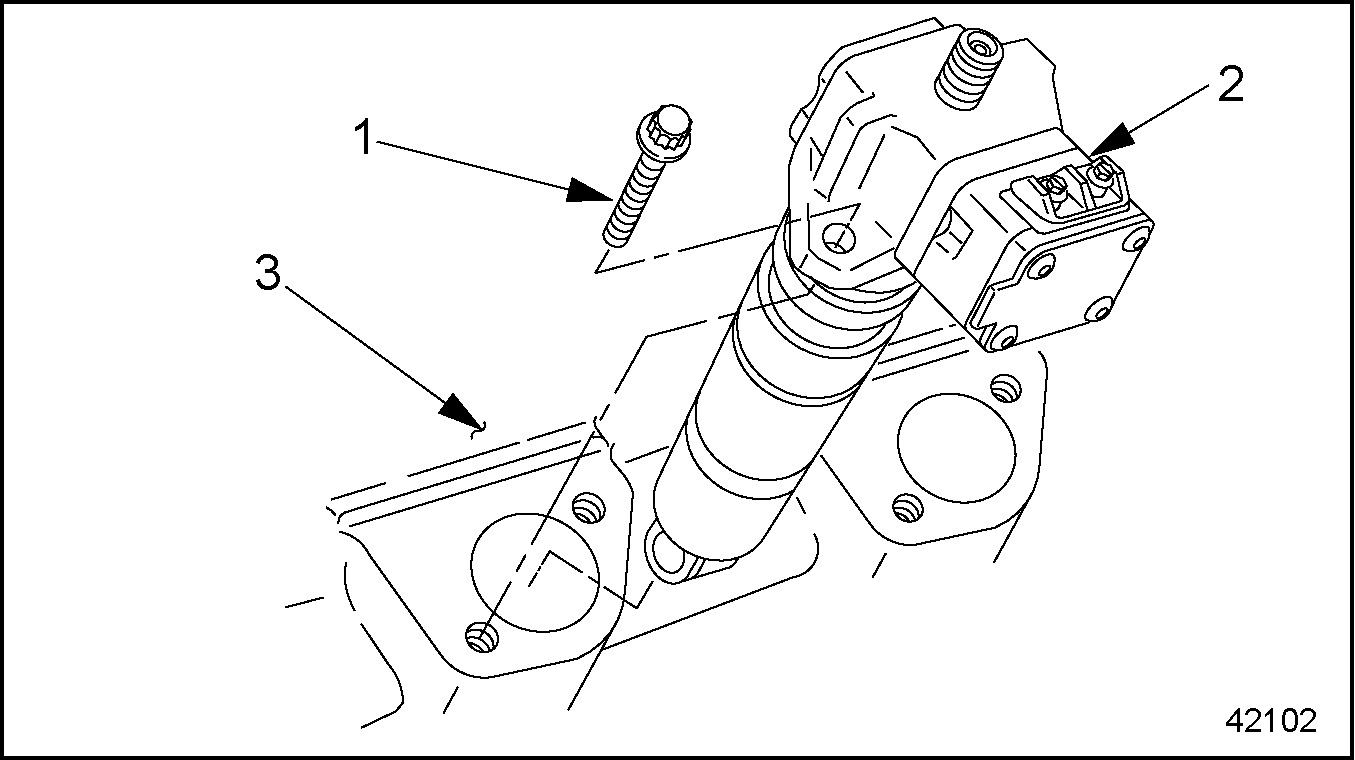 1
2
3
42102