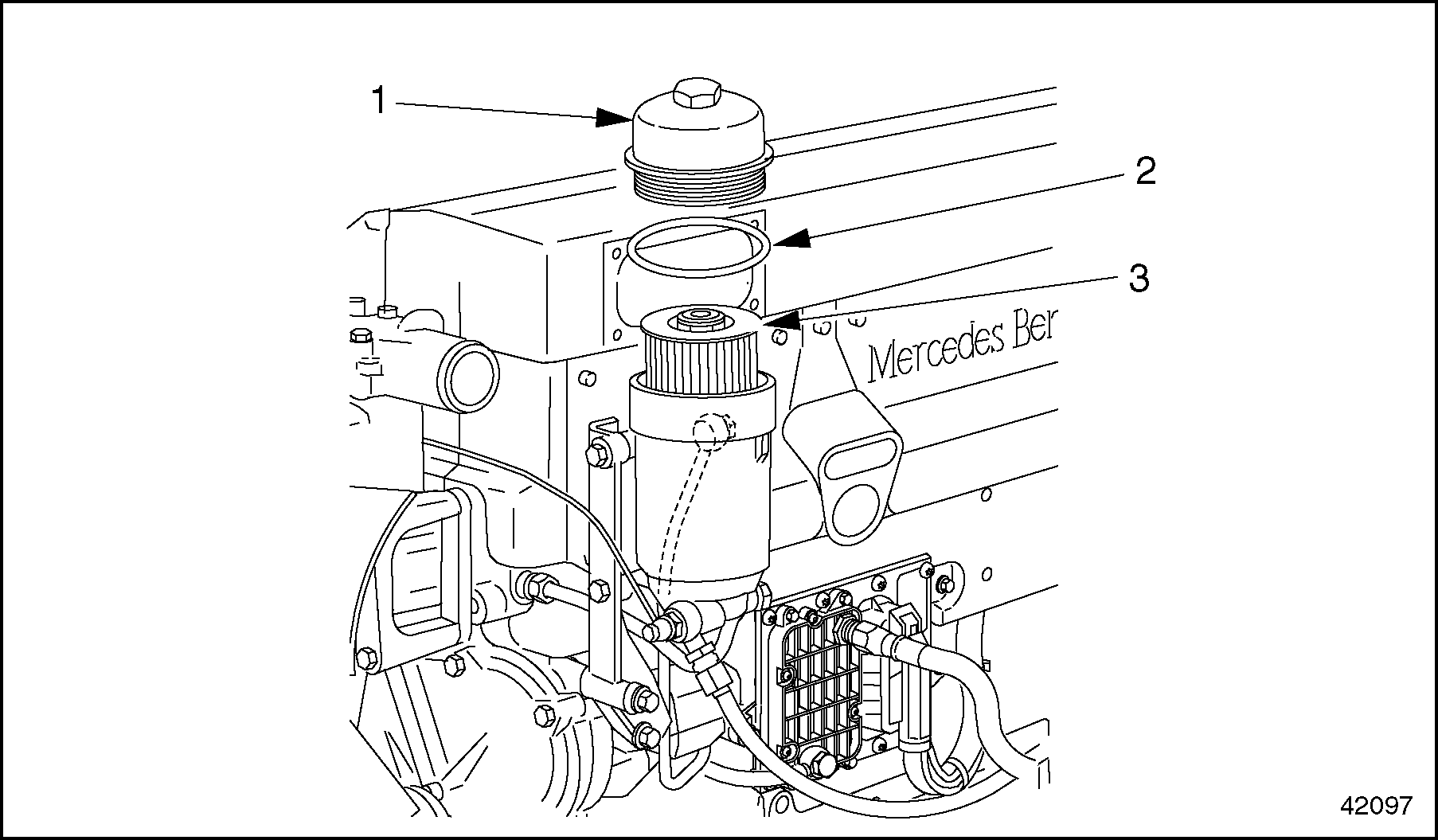 1
2
3
Mercedes Ber
42097