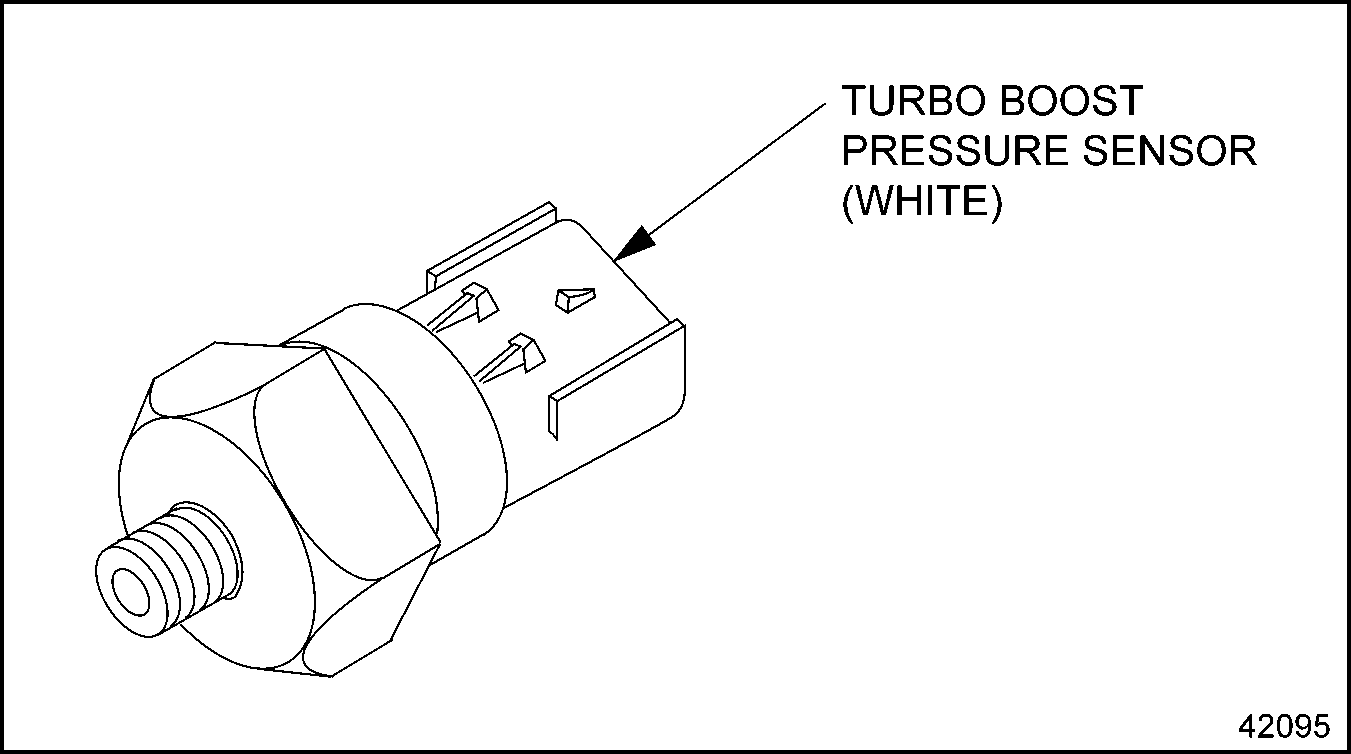 TURBO BOOST PRESSURE SENSOR (WHITE)

42095