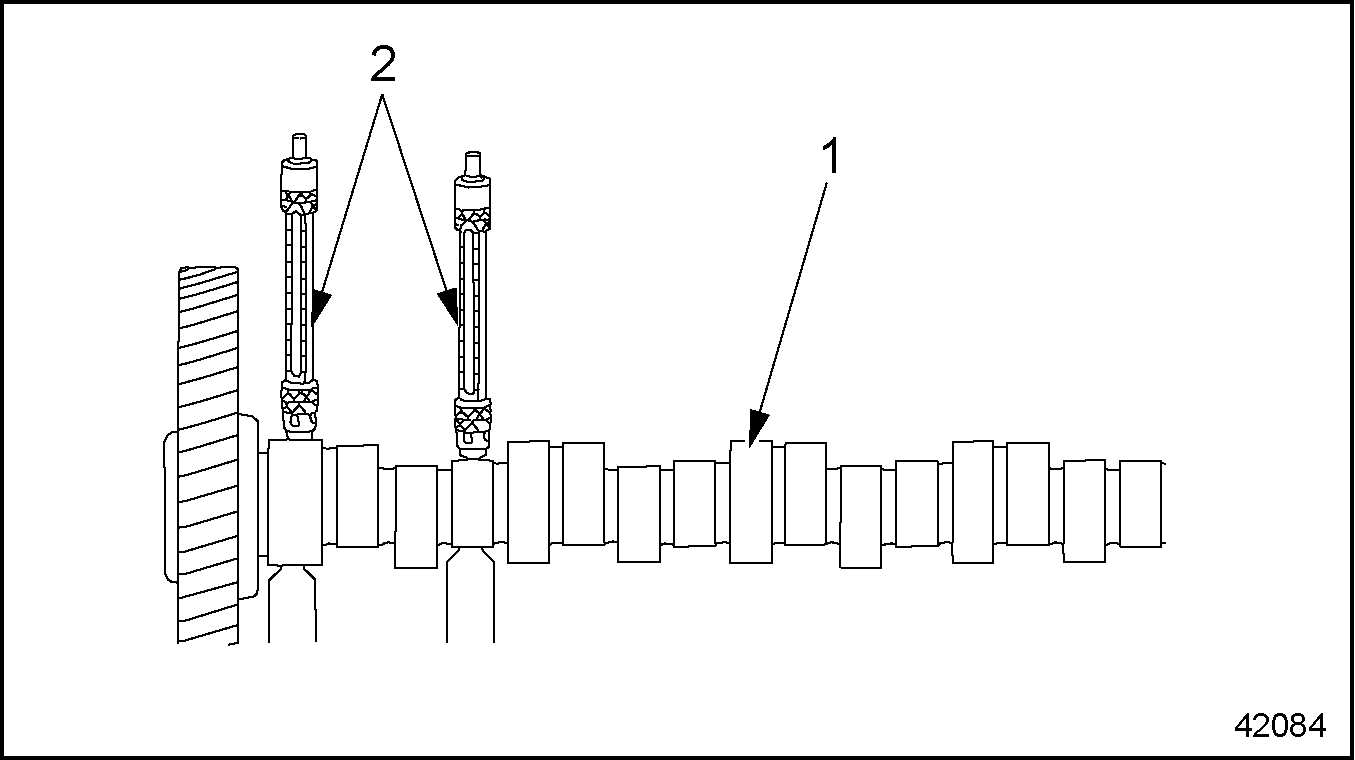 2
1
42084