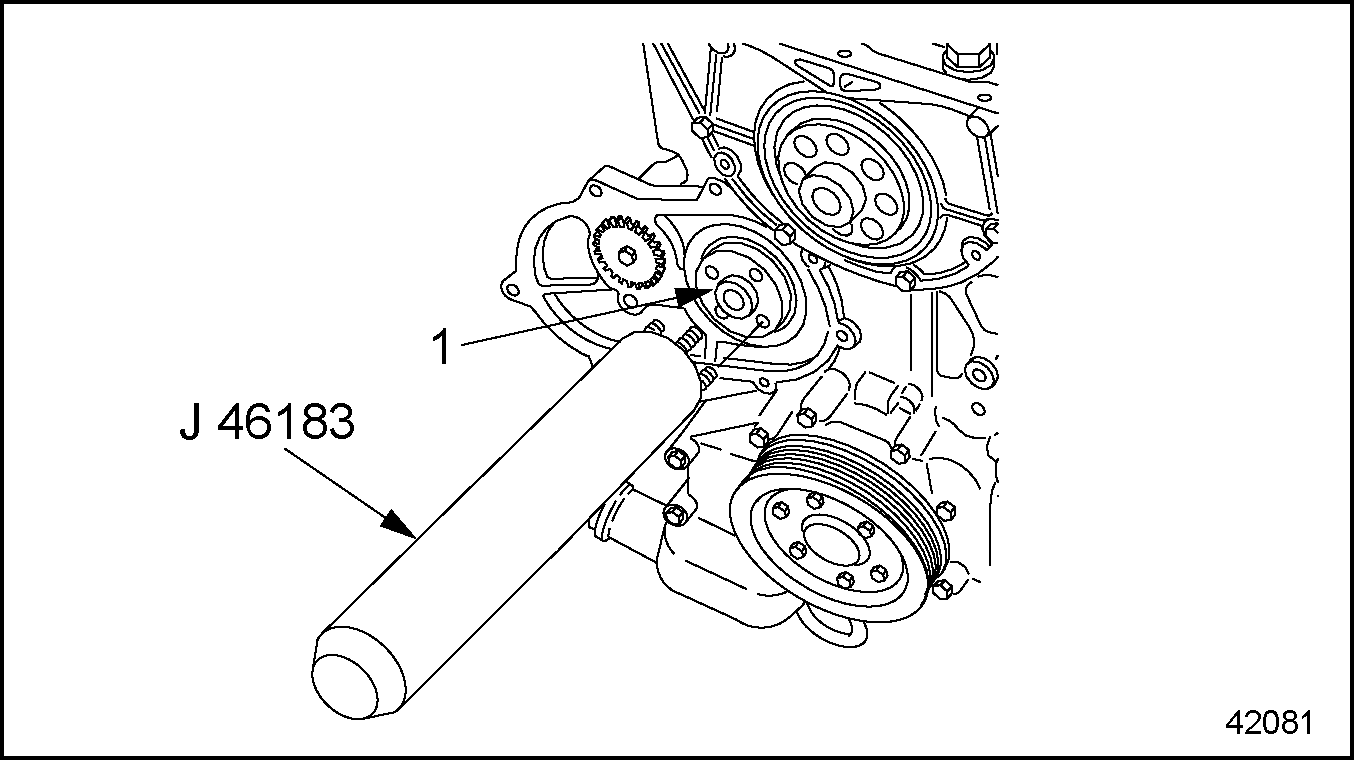 1

J 46183

42081