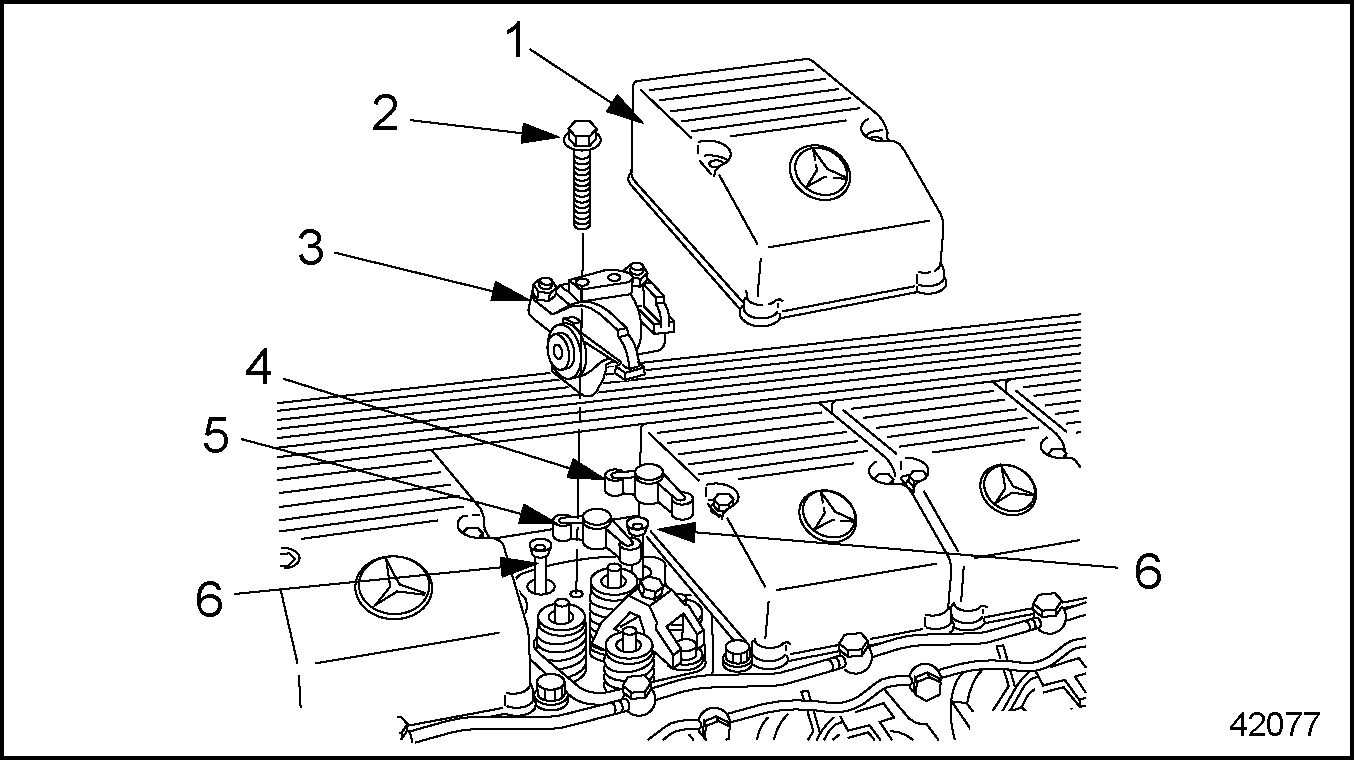 1
2
3
4
5
6
6
42077