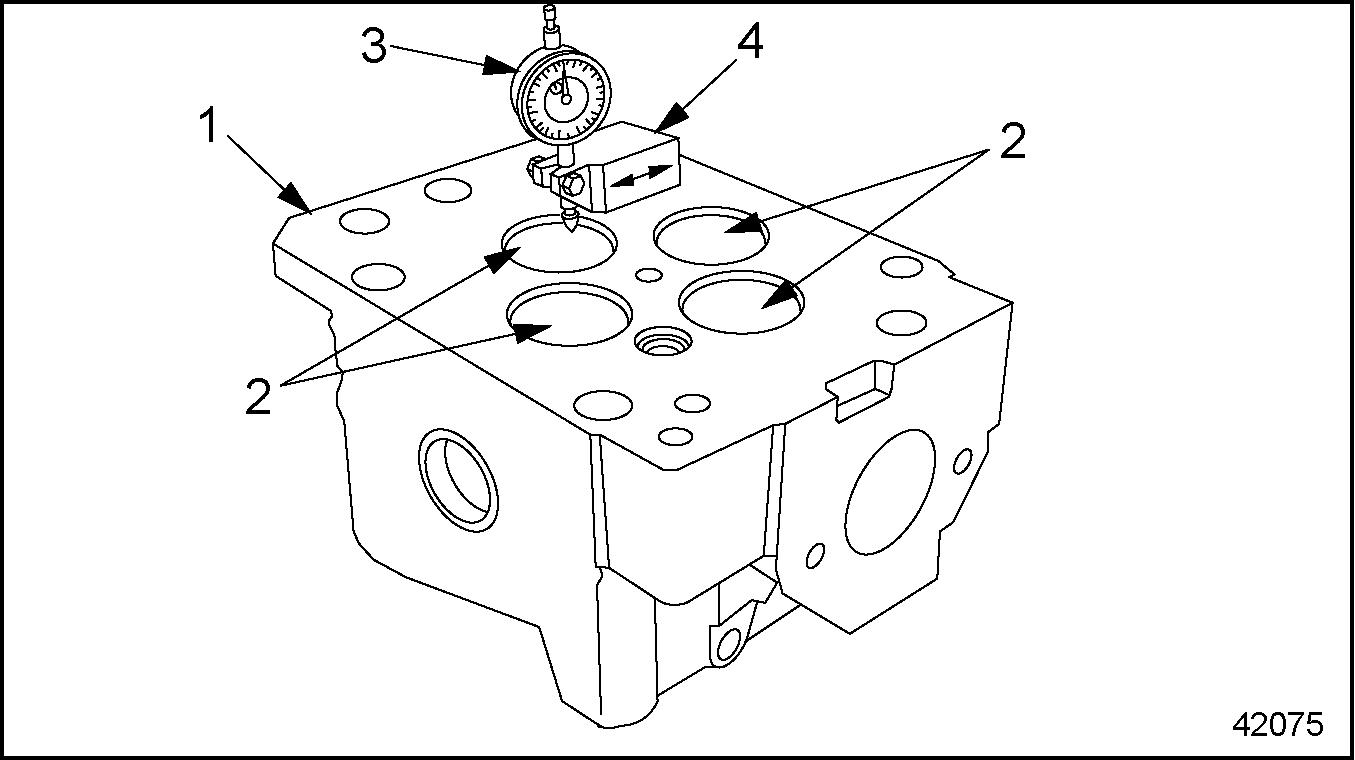 3
4
1
2
2
42075