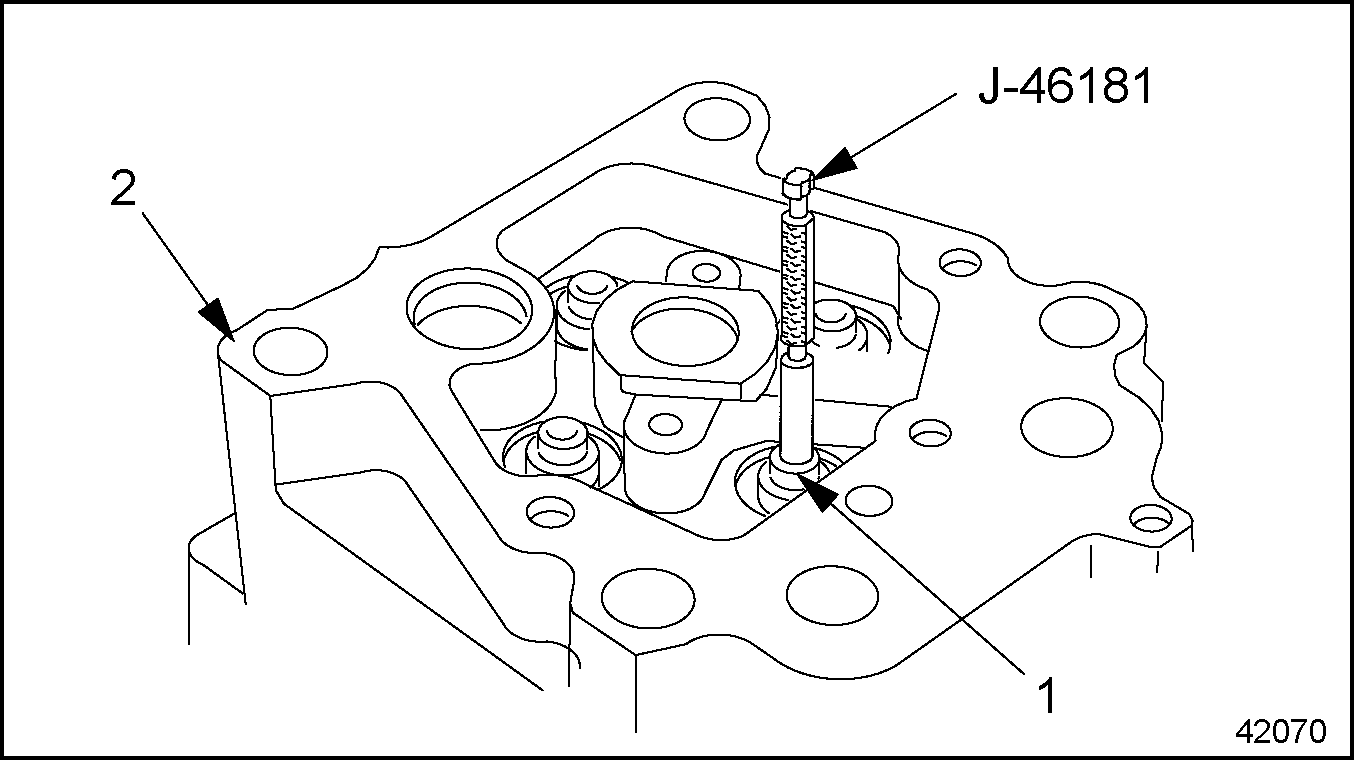 J-46181

2

1

42070