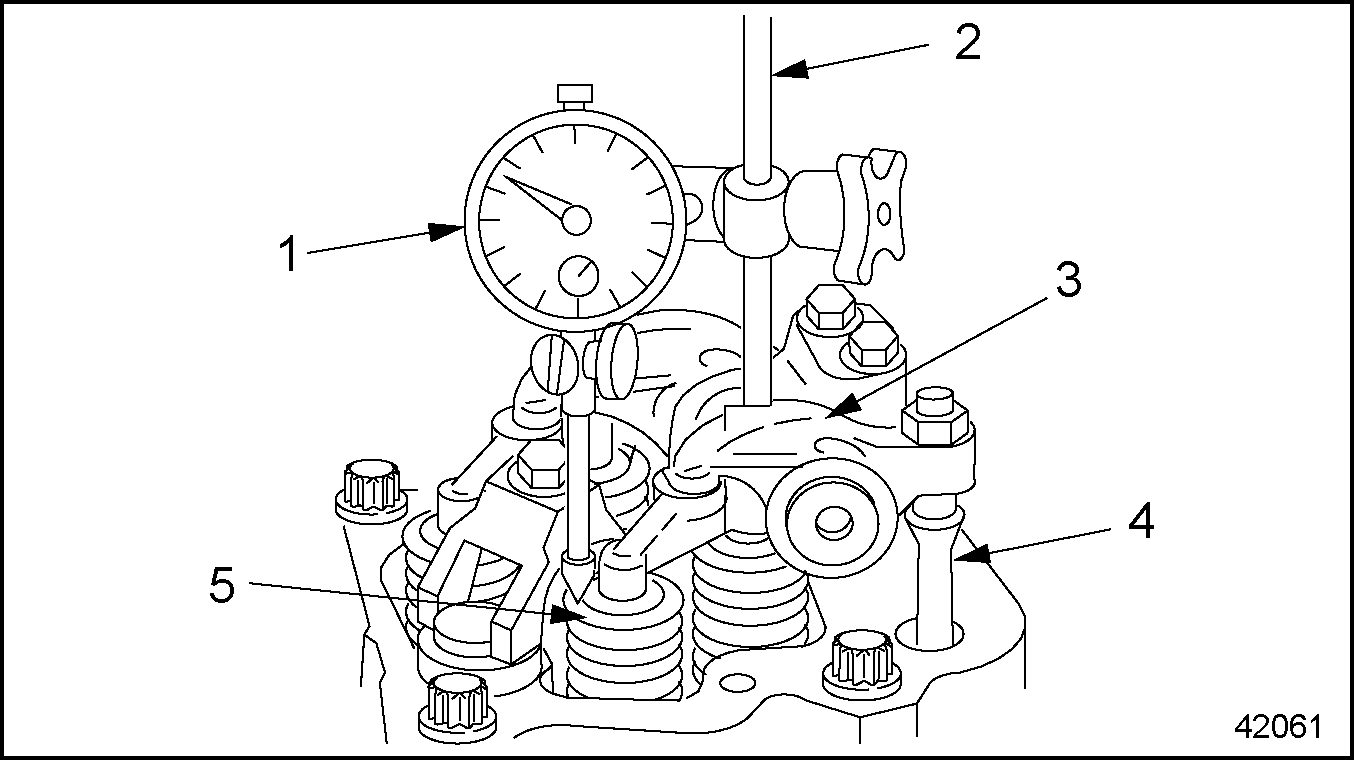 2
1
3
4
5
42061