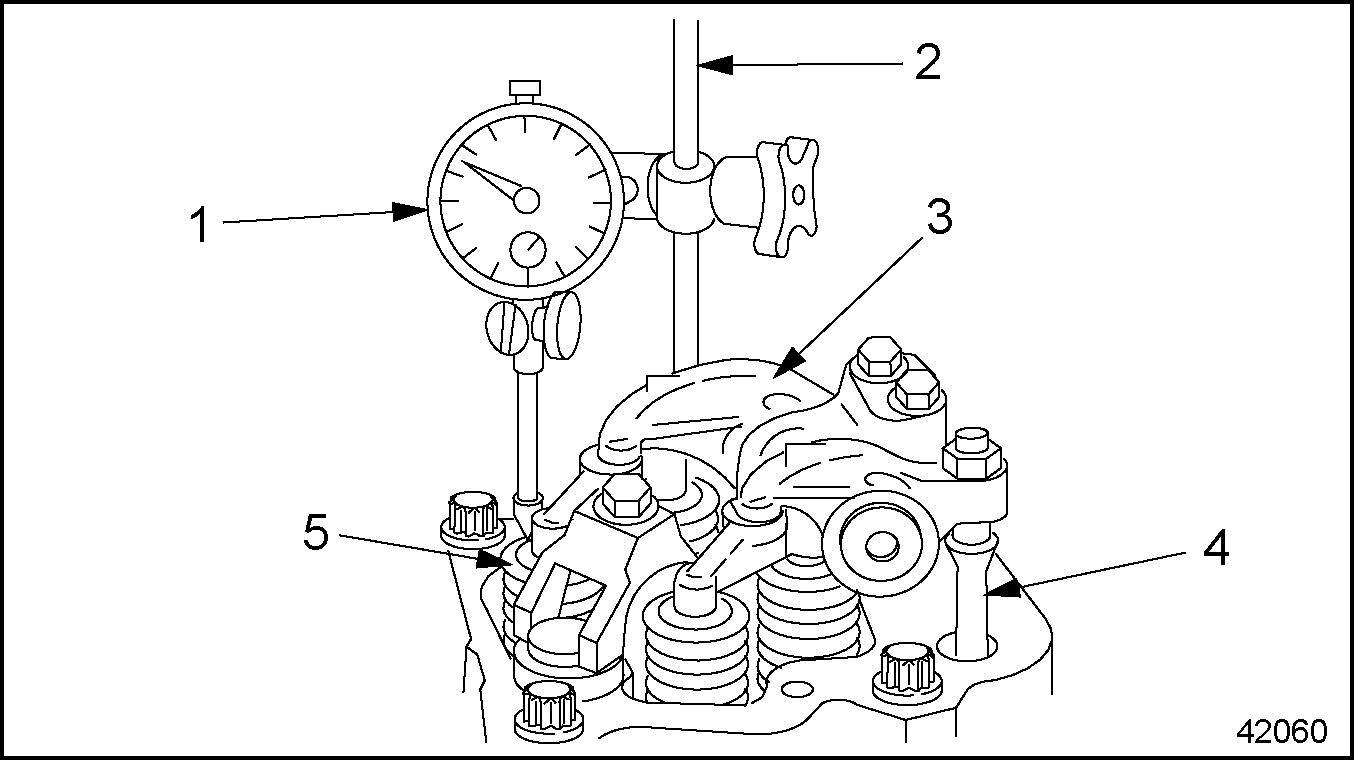 2
1
3
5
4
42060