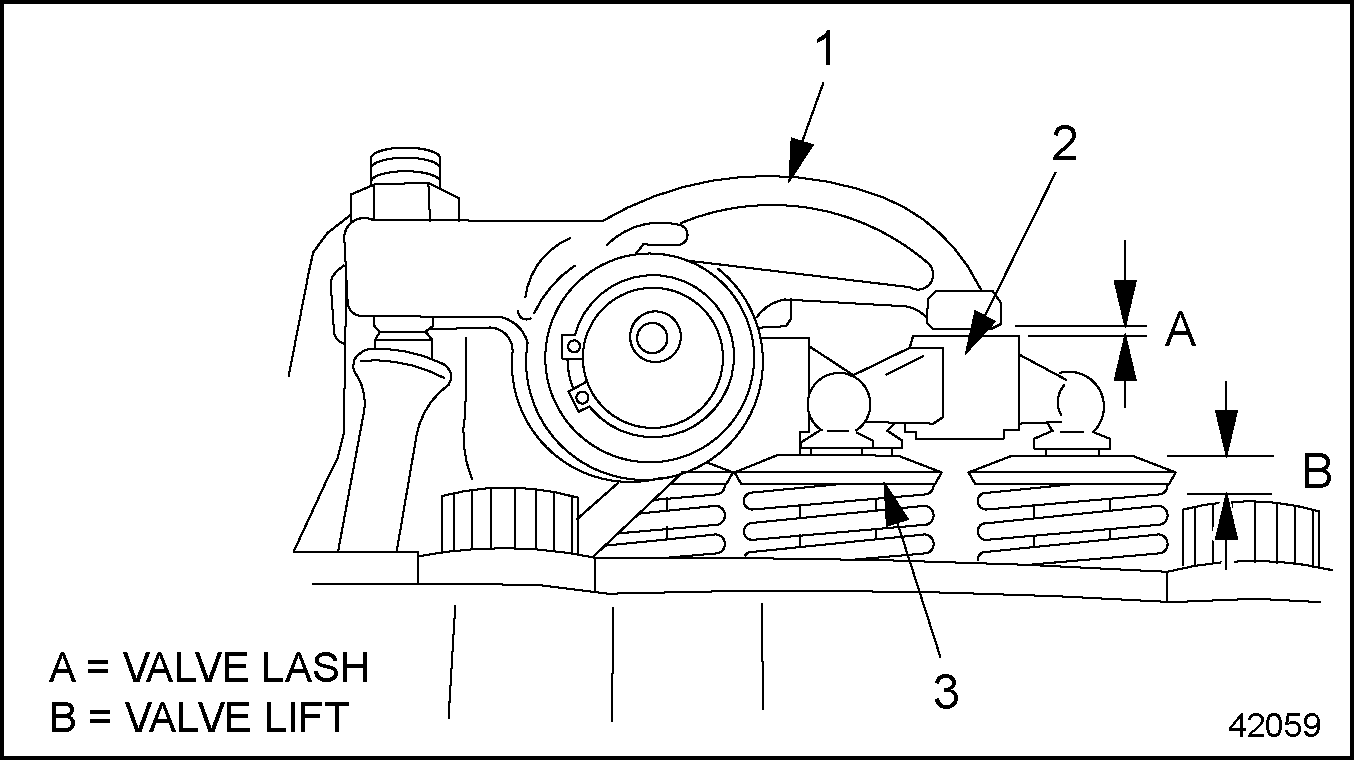 1
2
A
B
3
A = VALVE LASH
B = VALVE LIFT
42059