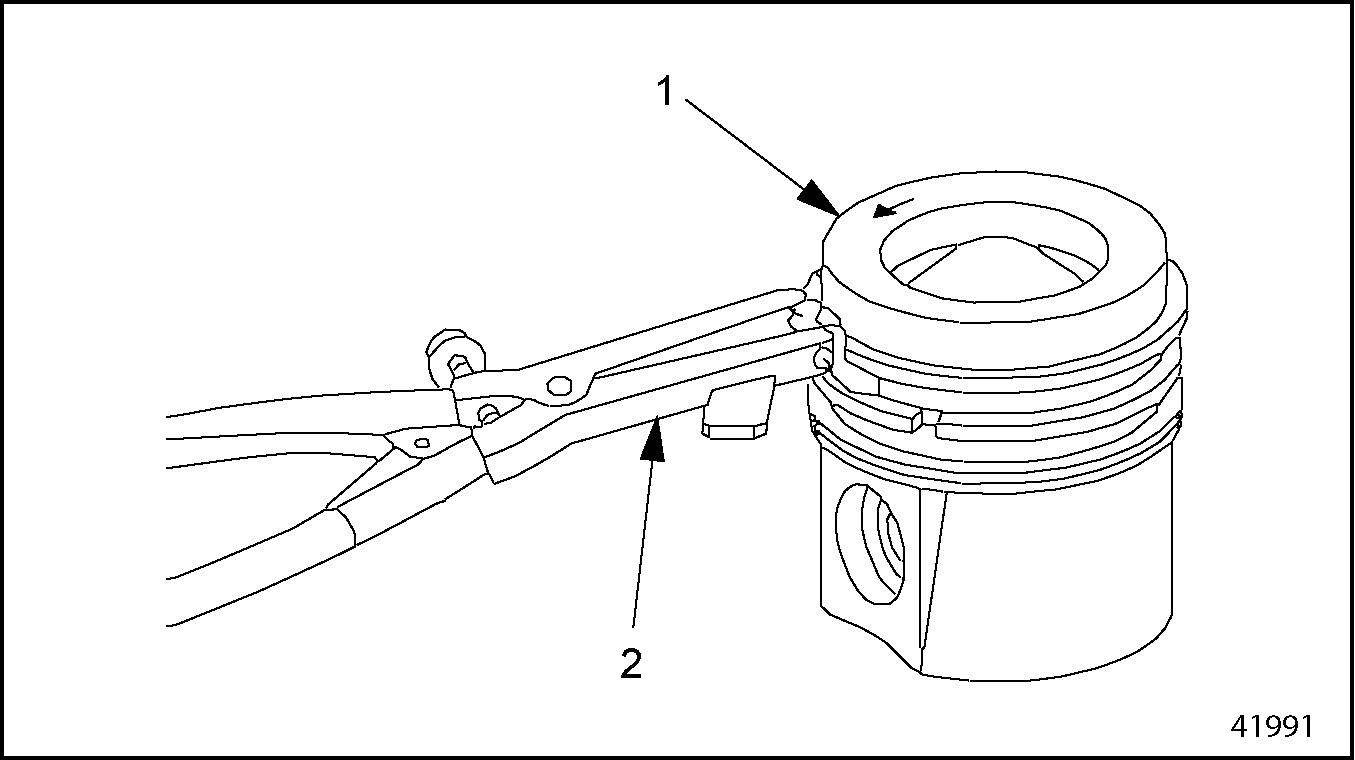 1

2

41991