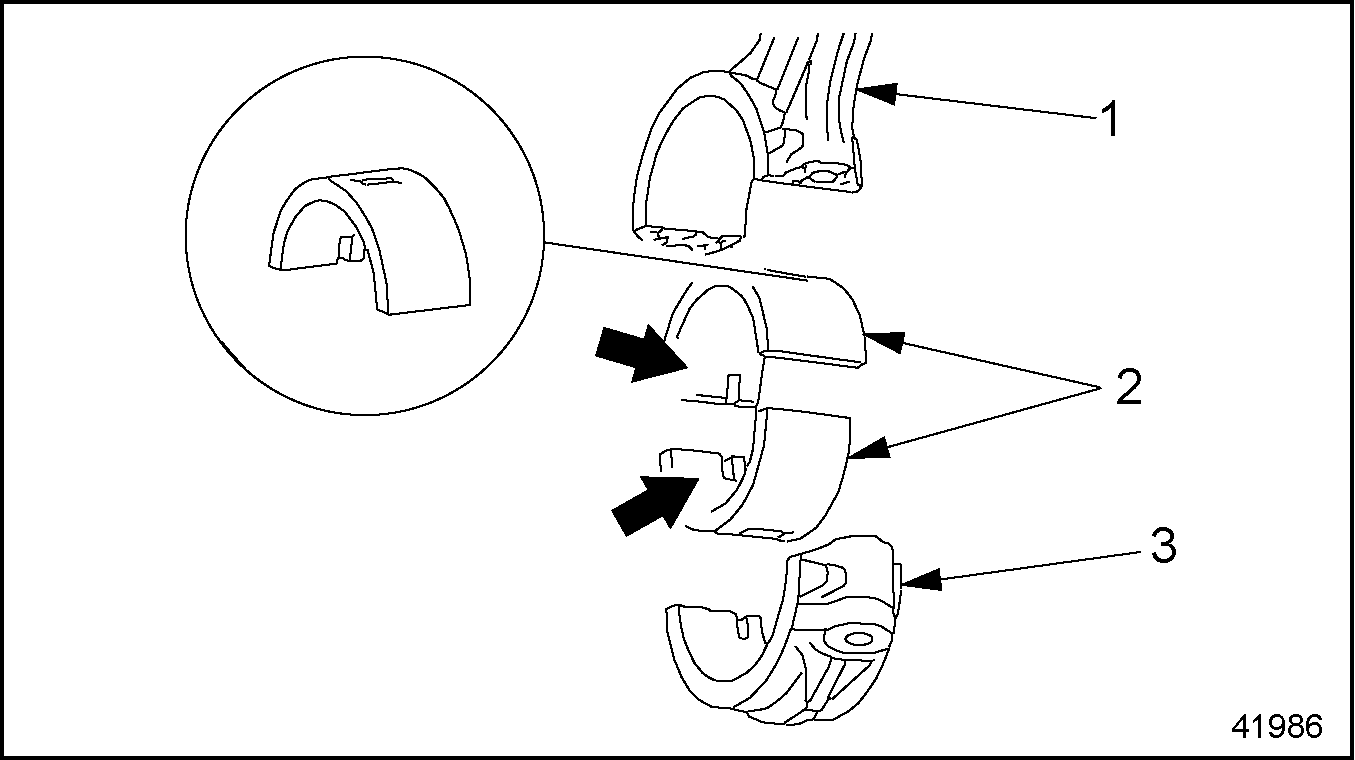 1

2

3

41986