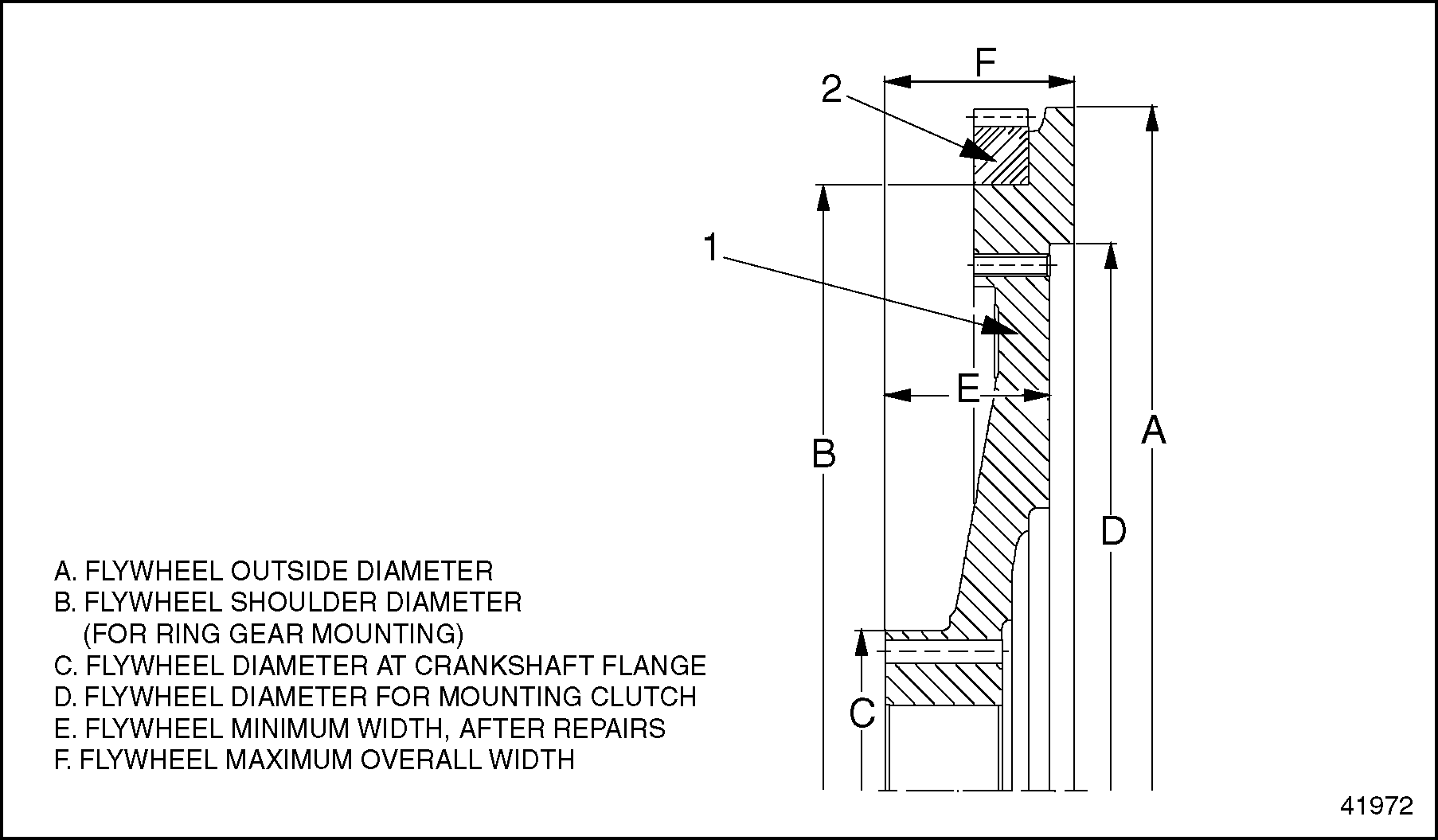 F
2
1
E
B
A
D
C

A. FLYWHEEL OUTSIDE DIAMETER
B. FLYWHEEL SHOULDER DIAMETER (FOR RING GEAR MOUNTING)
C. FLYWHEEL DIAMETER AT CRANKSHAFT FLANGE
D. FLYWHEEL DIAMETER FOR MOUNTING CLUTCH
E. FLYWHEEL MINIMUM WIDTH, AFTER REPAIRS
F. FLYWHEEL MAXIMUM OVERALL WIDTH

41972