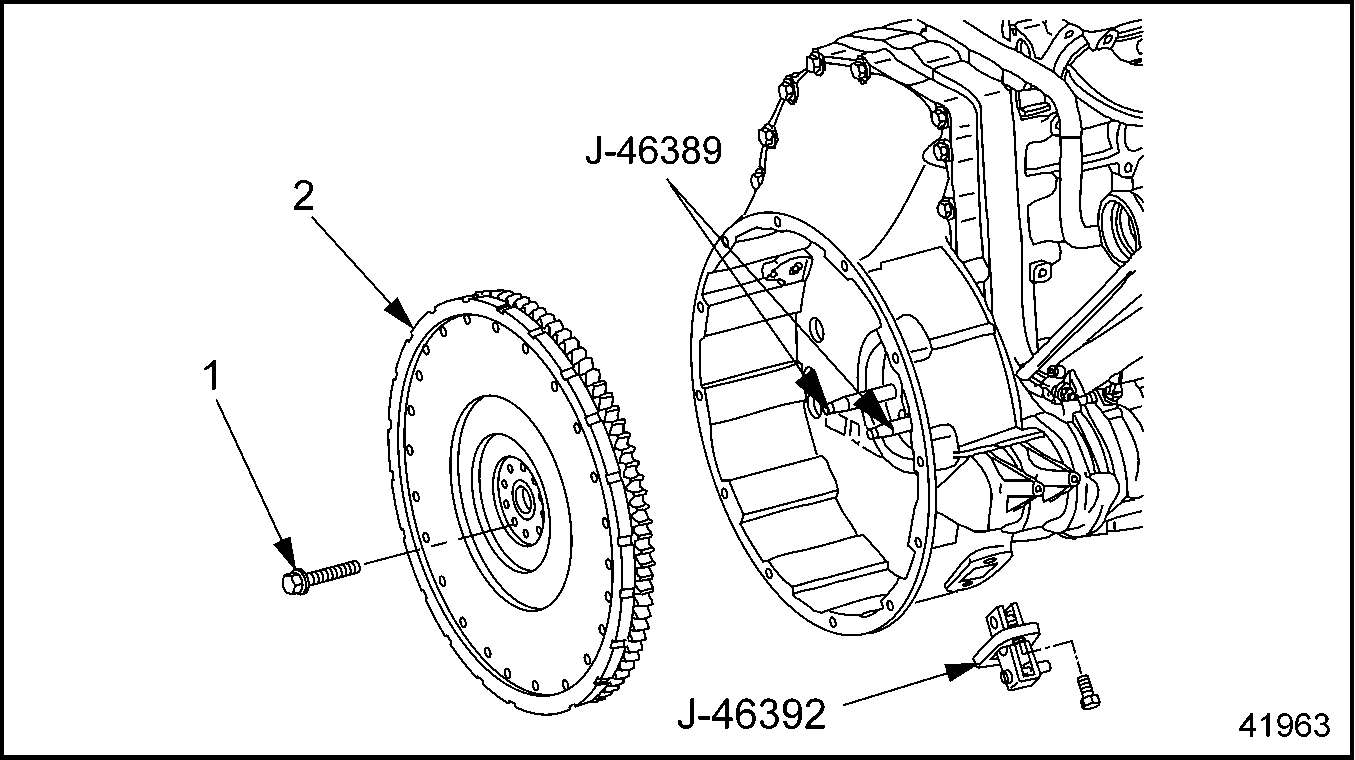 J-46389
2
1
J-46392
41963