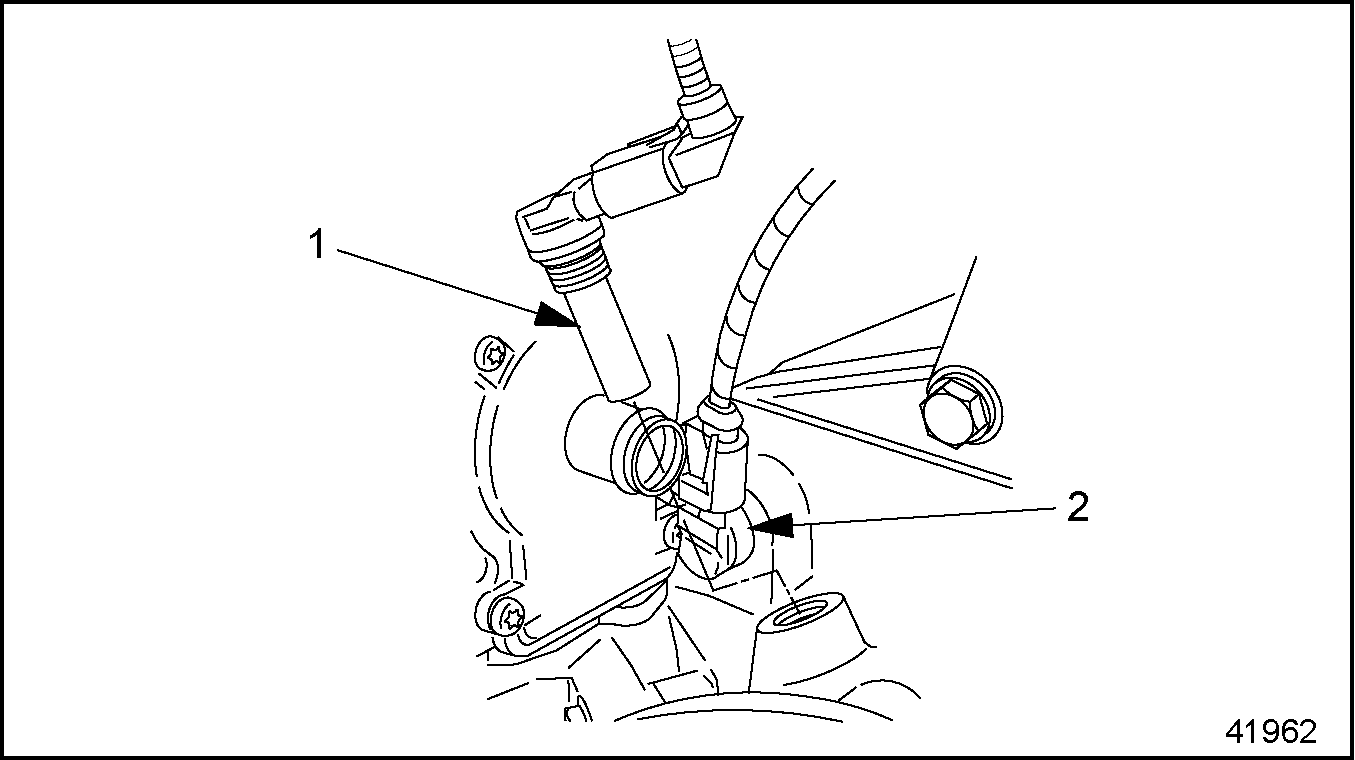 1
2
41962