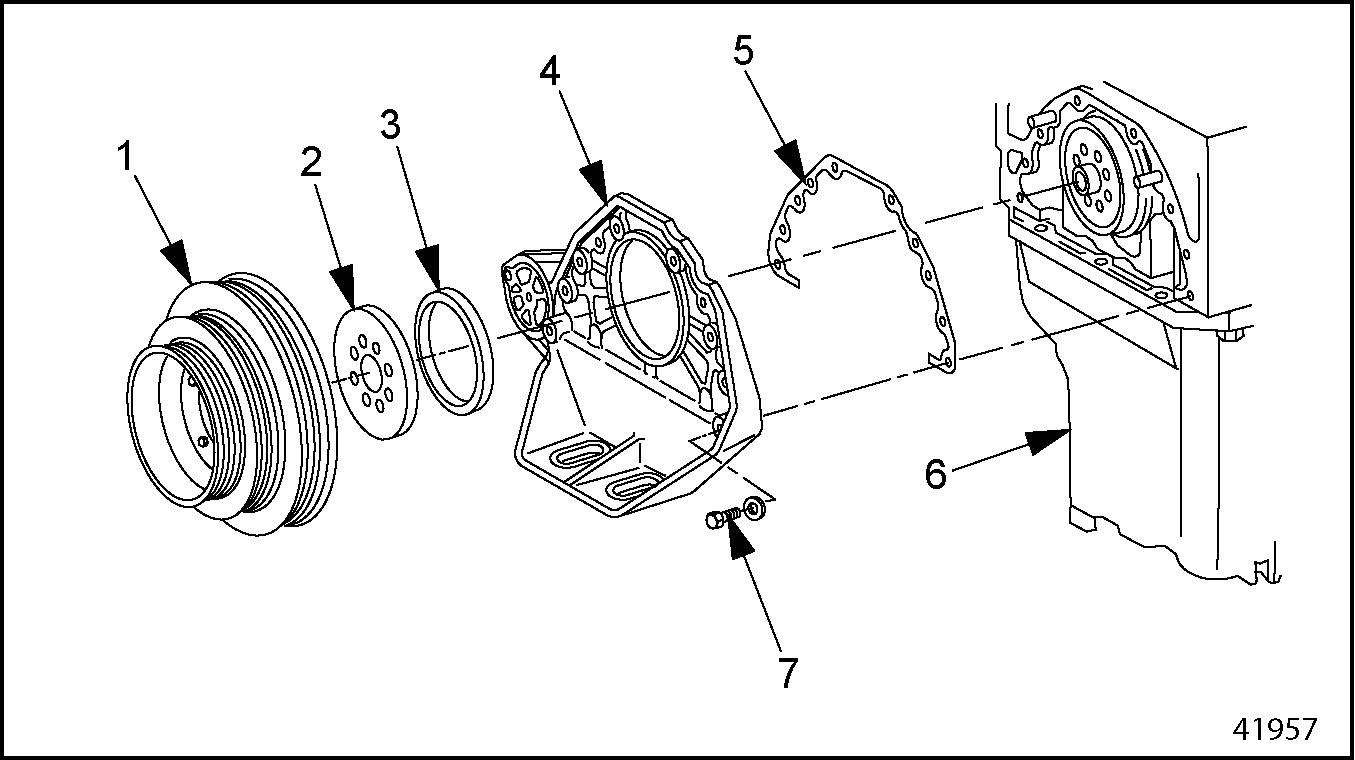 1
2
3
4
5
6
7
41957