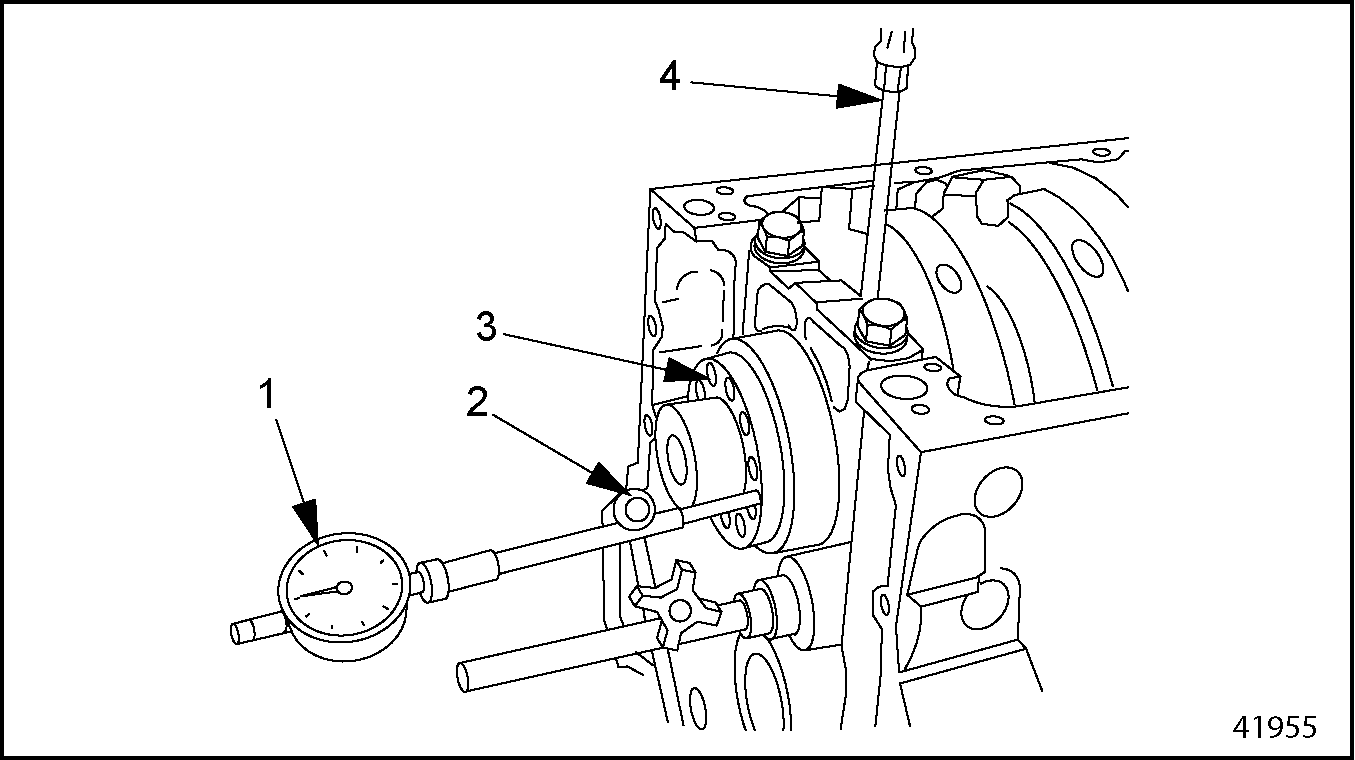 4
3
1
2
41955