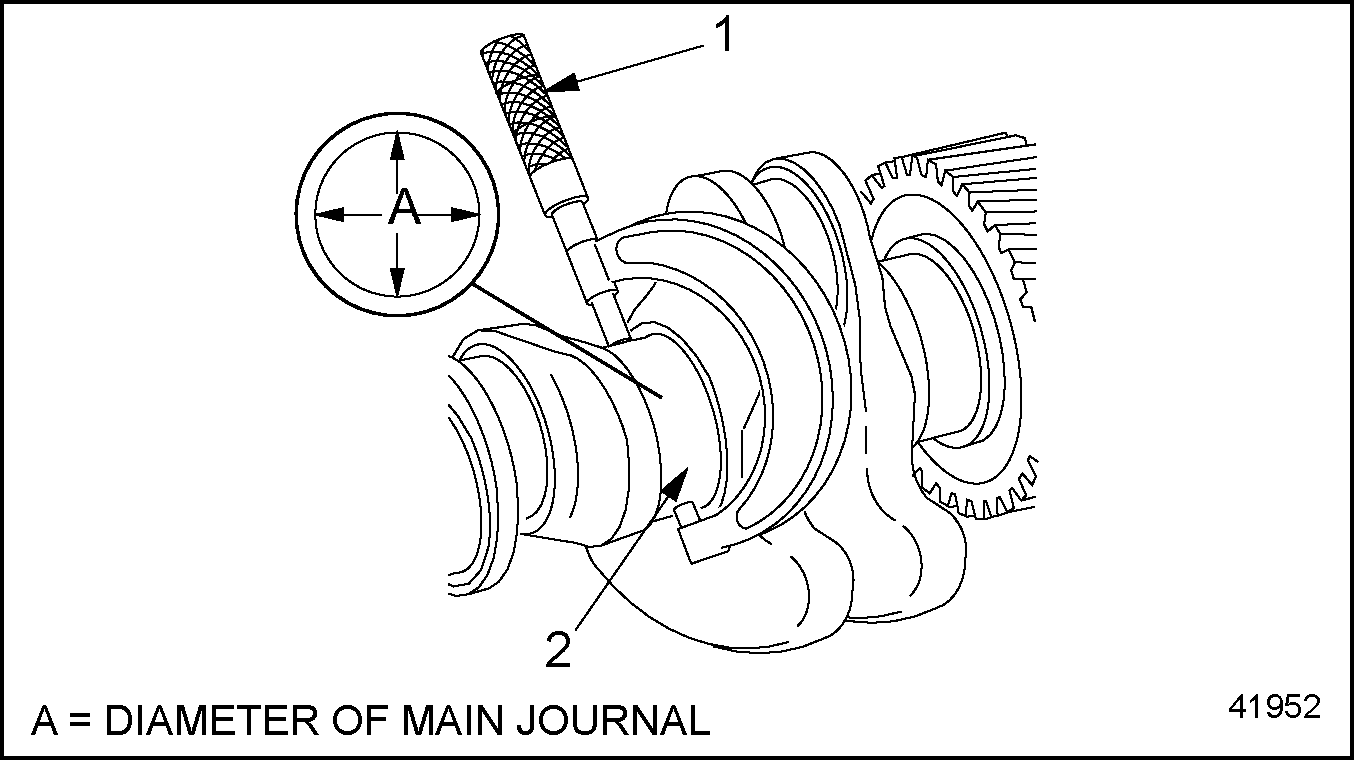 1

A

2

A = DIAMETER OF MAIN JOURNAL

41952