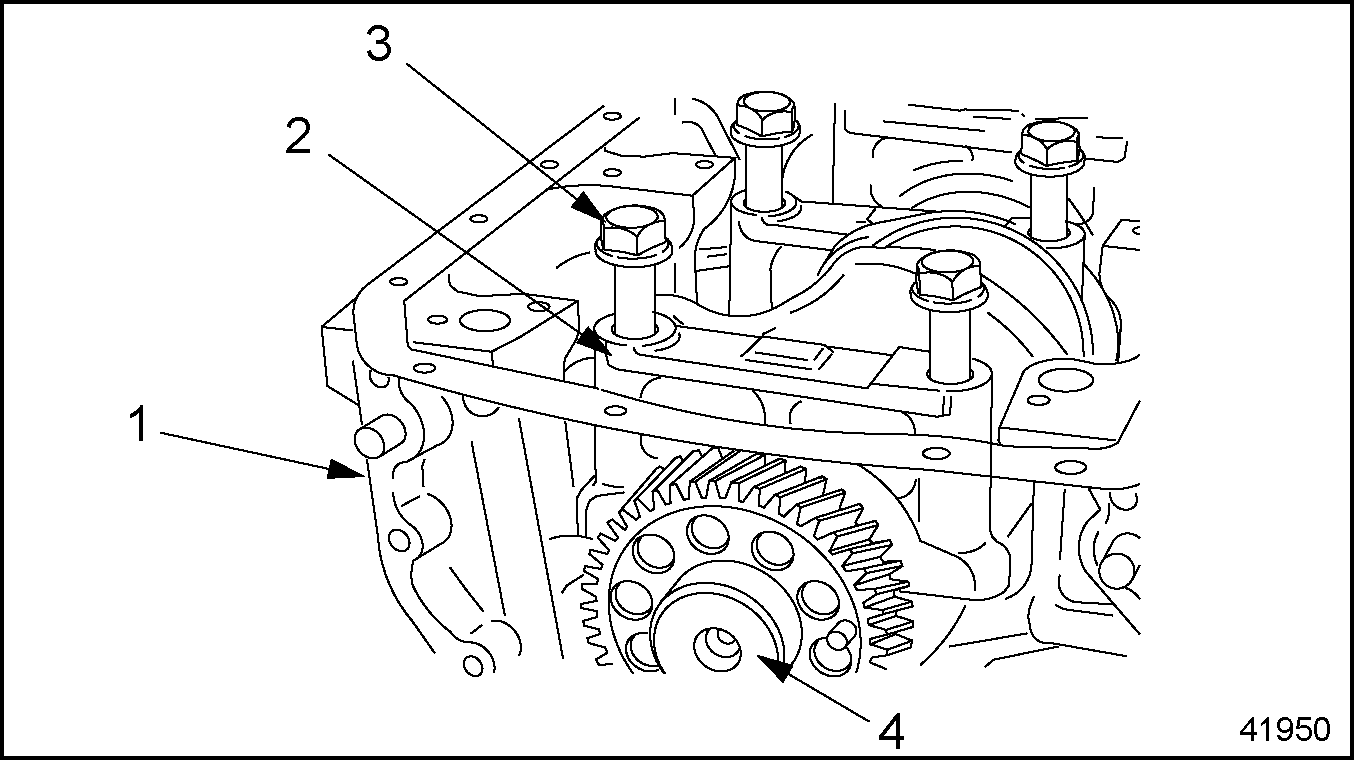 3
2
1
4
41950