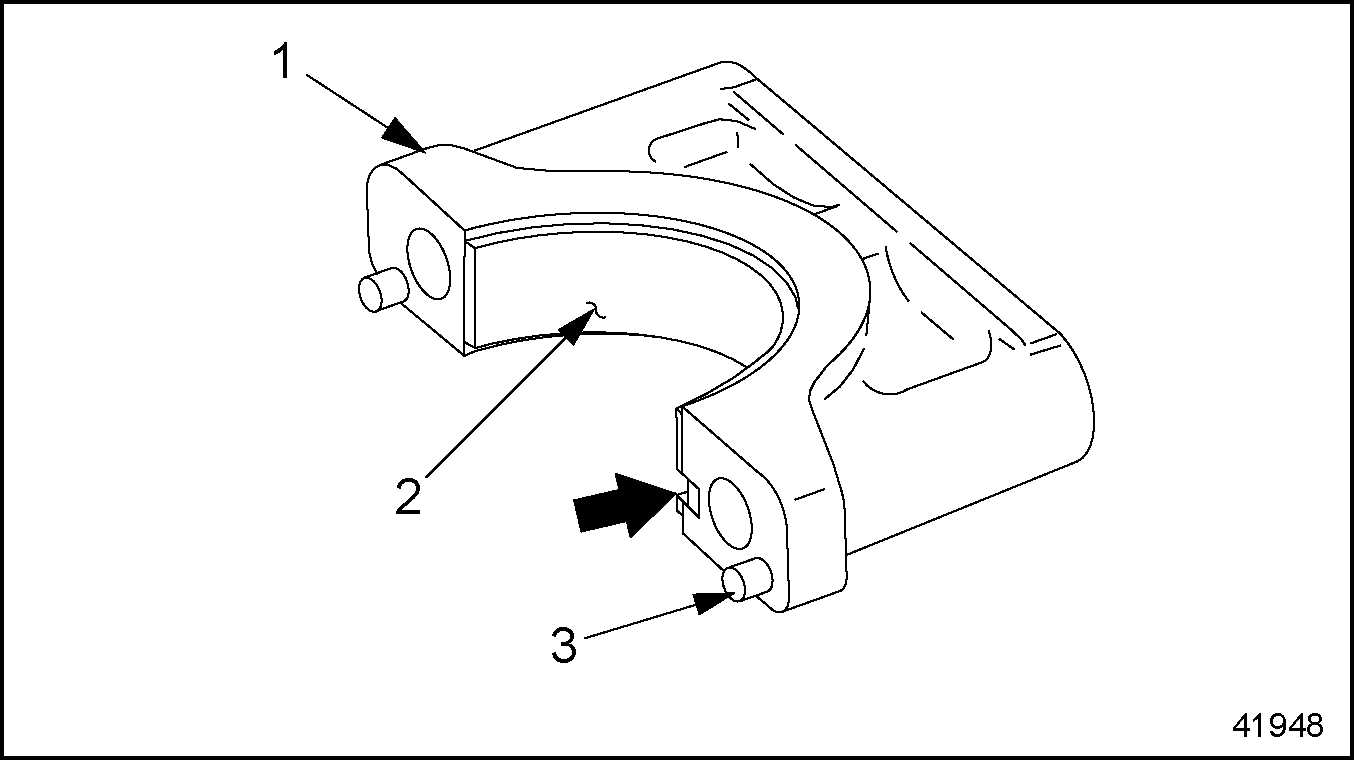 1
2
3
41948