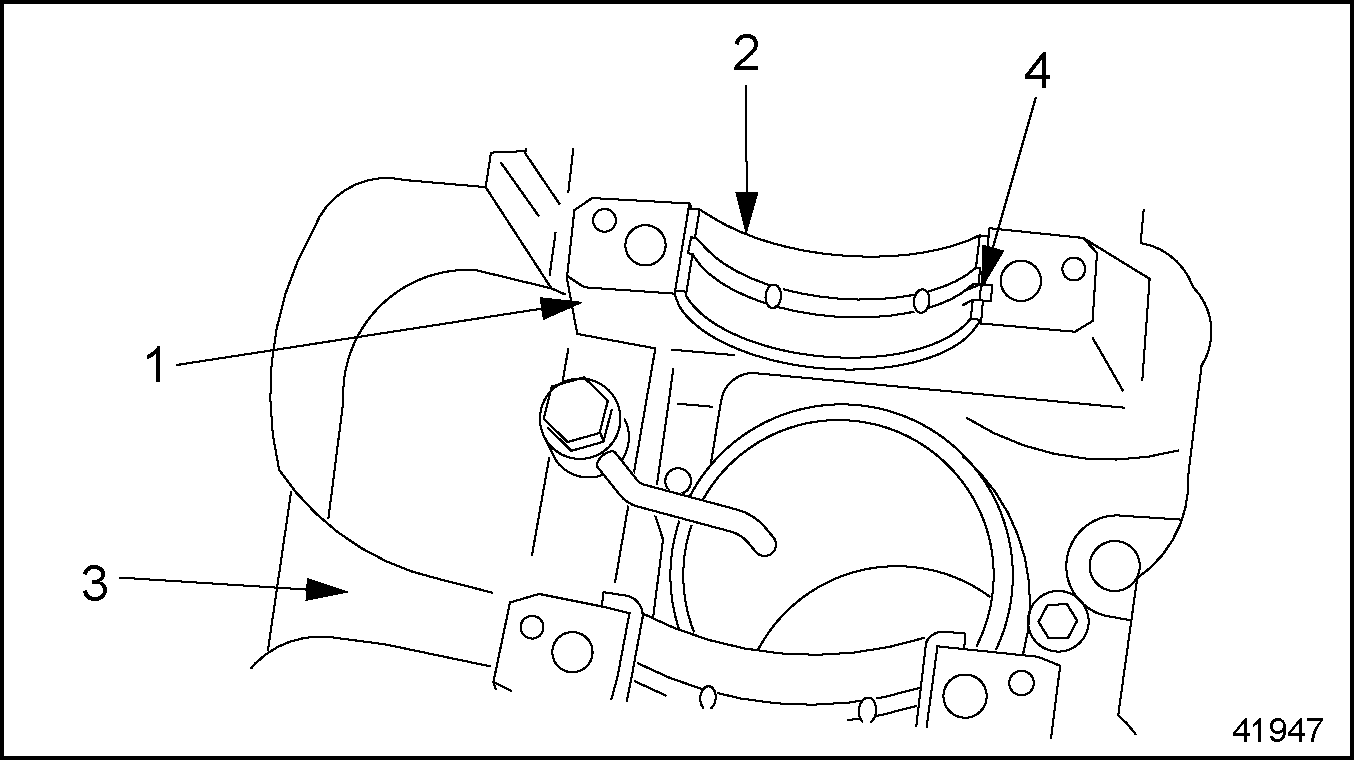 2
4
1
3
41947