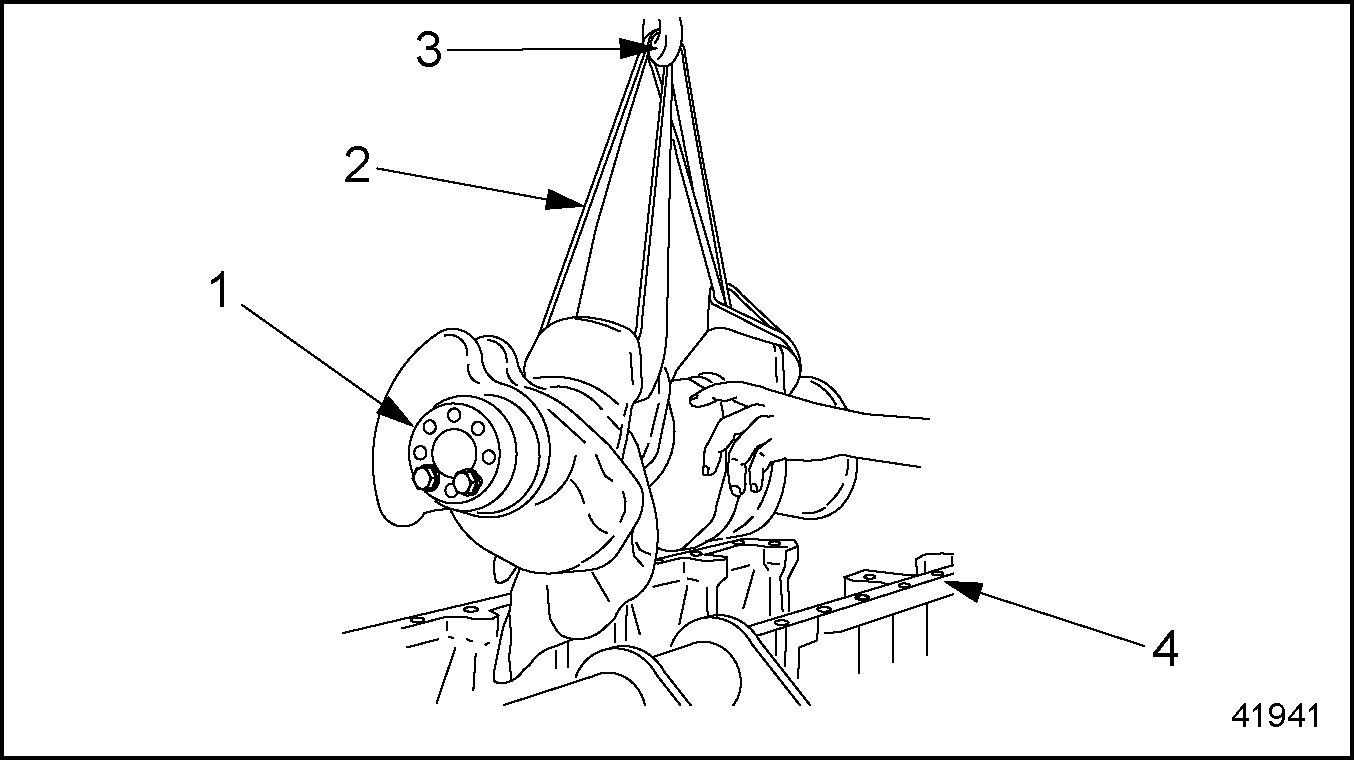 3
2
1
4
41941