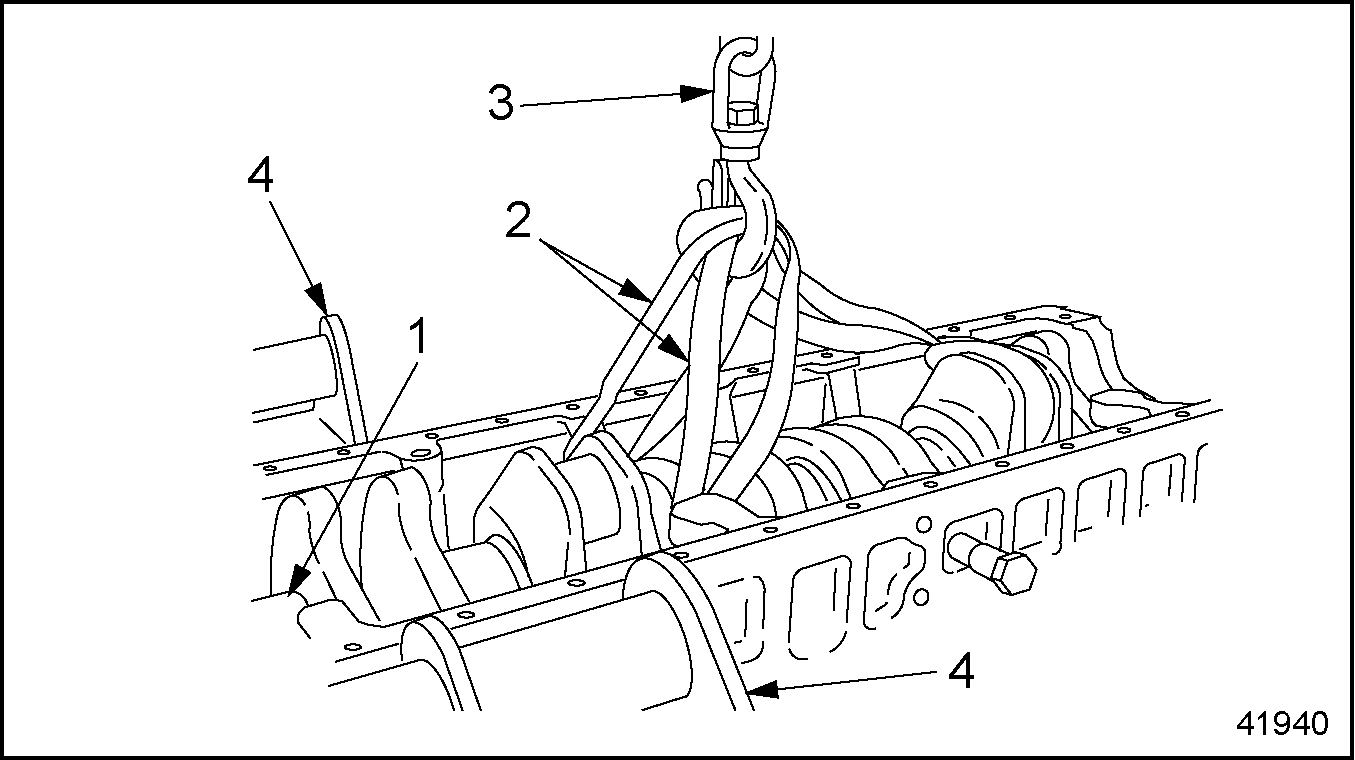 3
4
2
1
4
41940