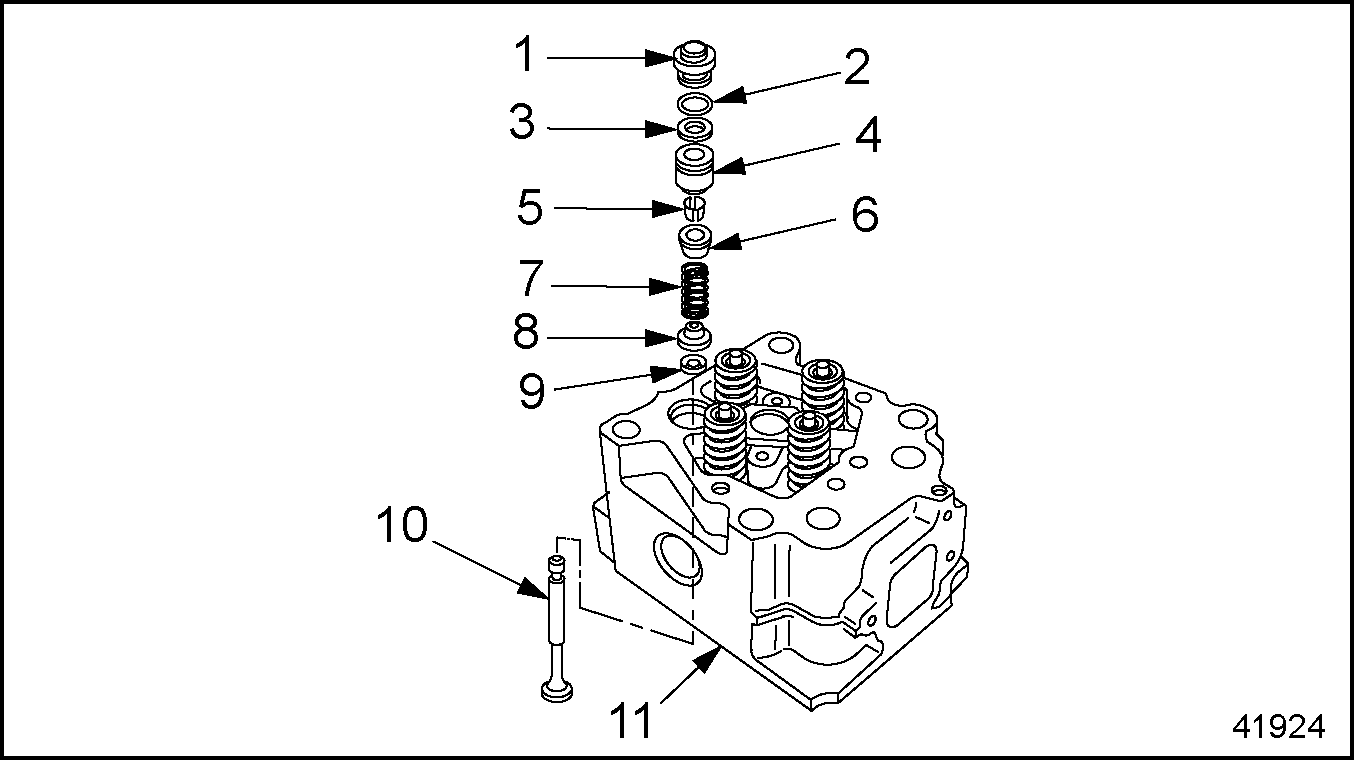 1
2
3
4
5
6
7
8
9
10
11
41924