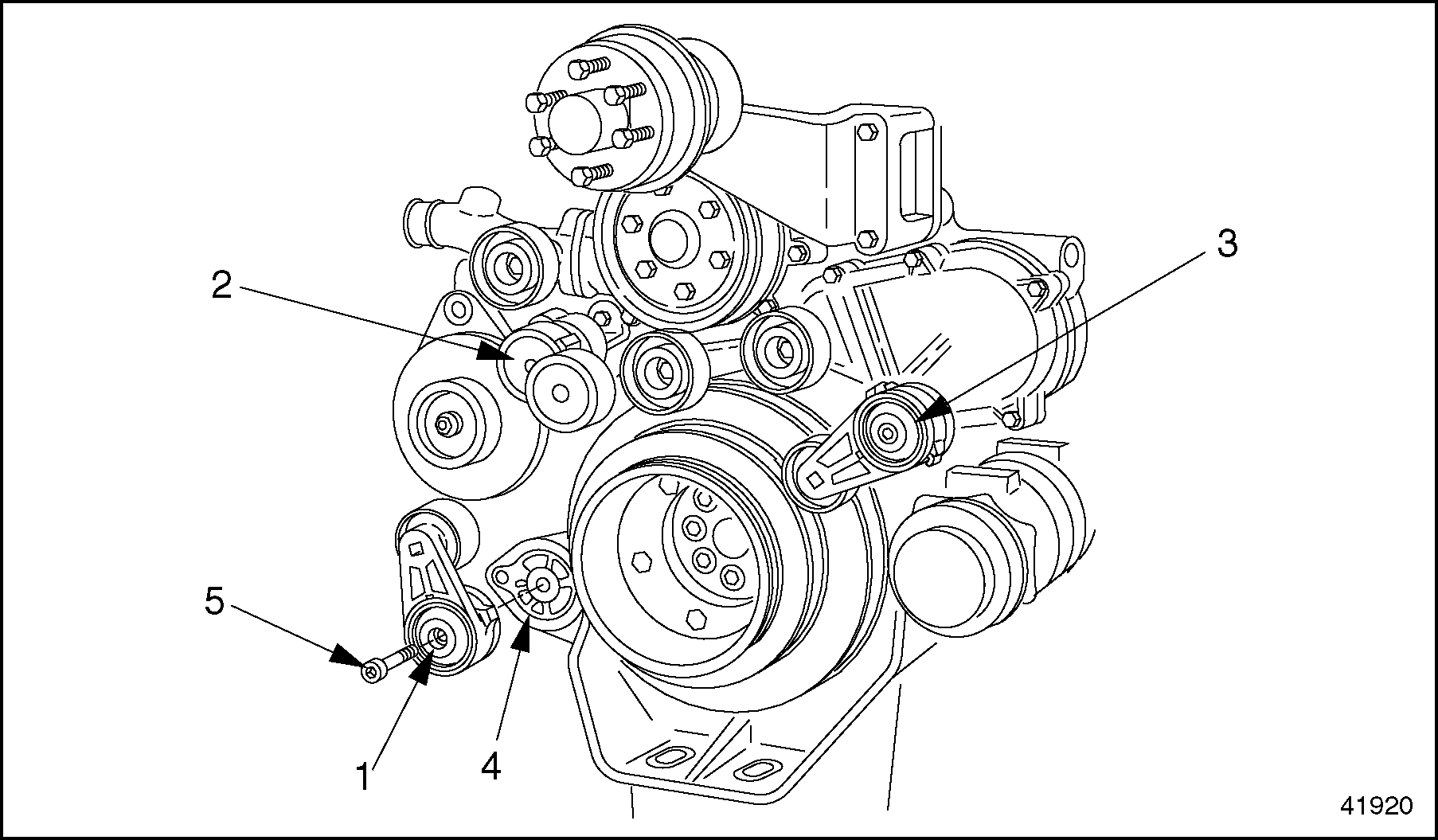 2

3

5

1

4

41920