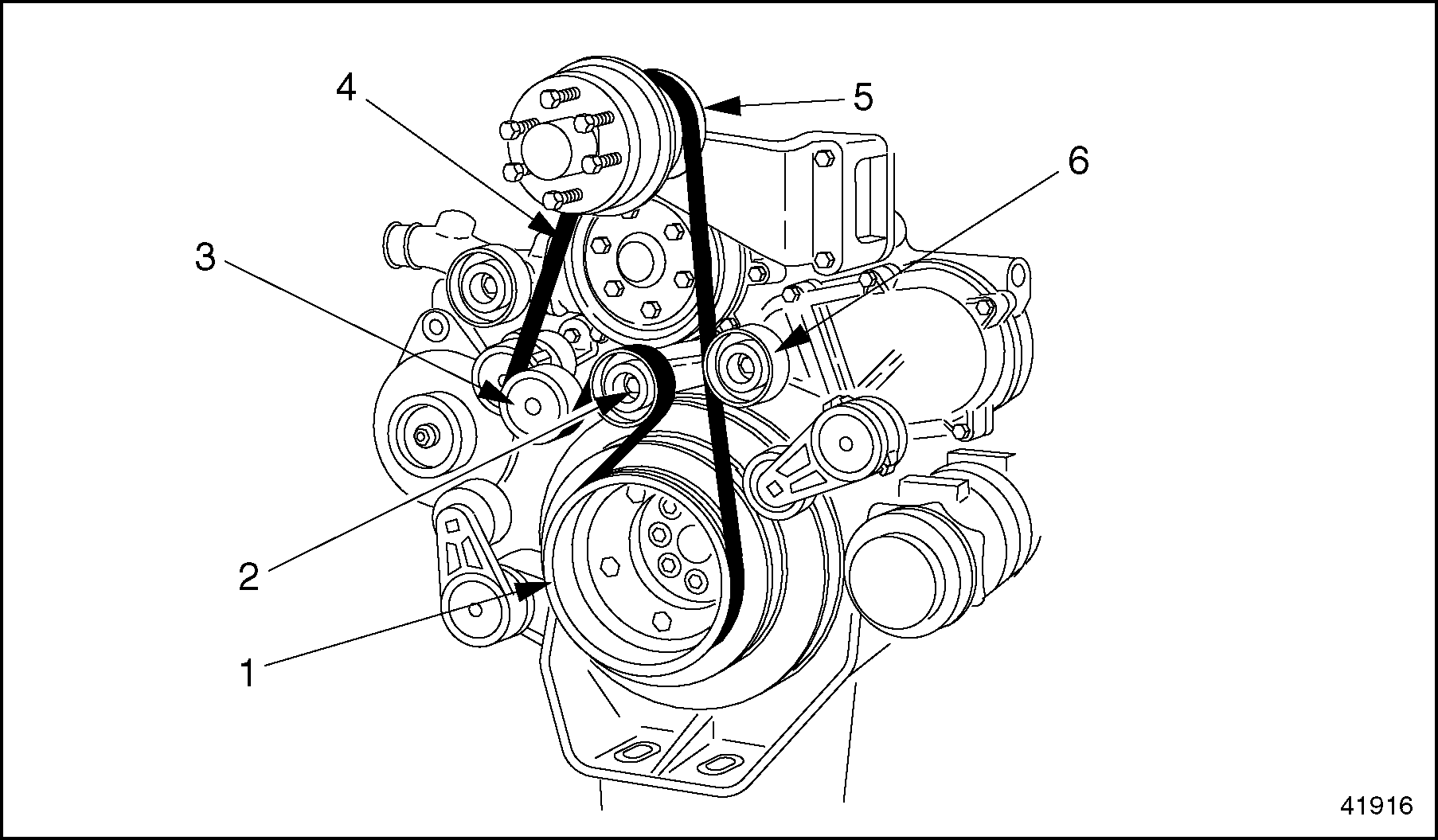 4
5
6
3
2
1
41916