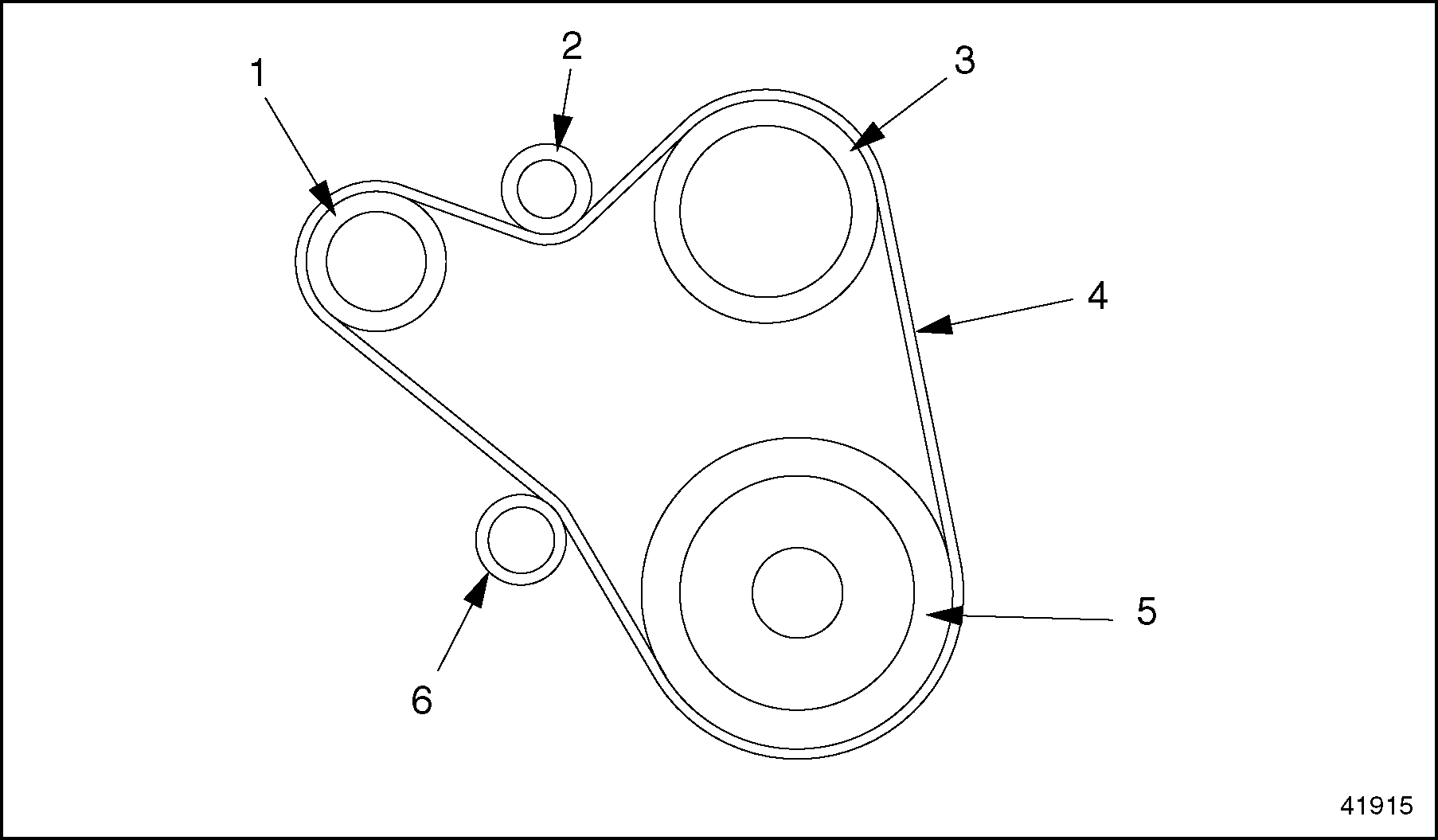 1
2
3
4
5
6
41915