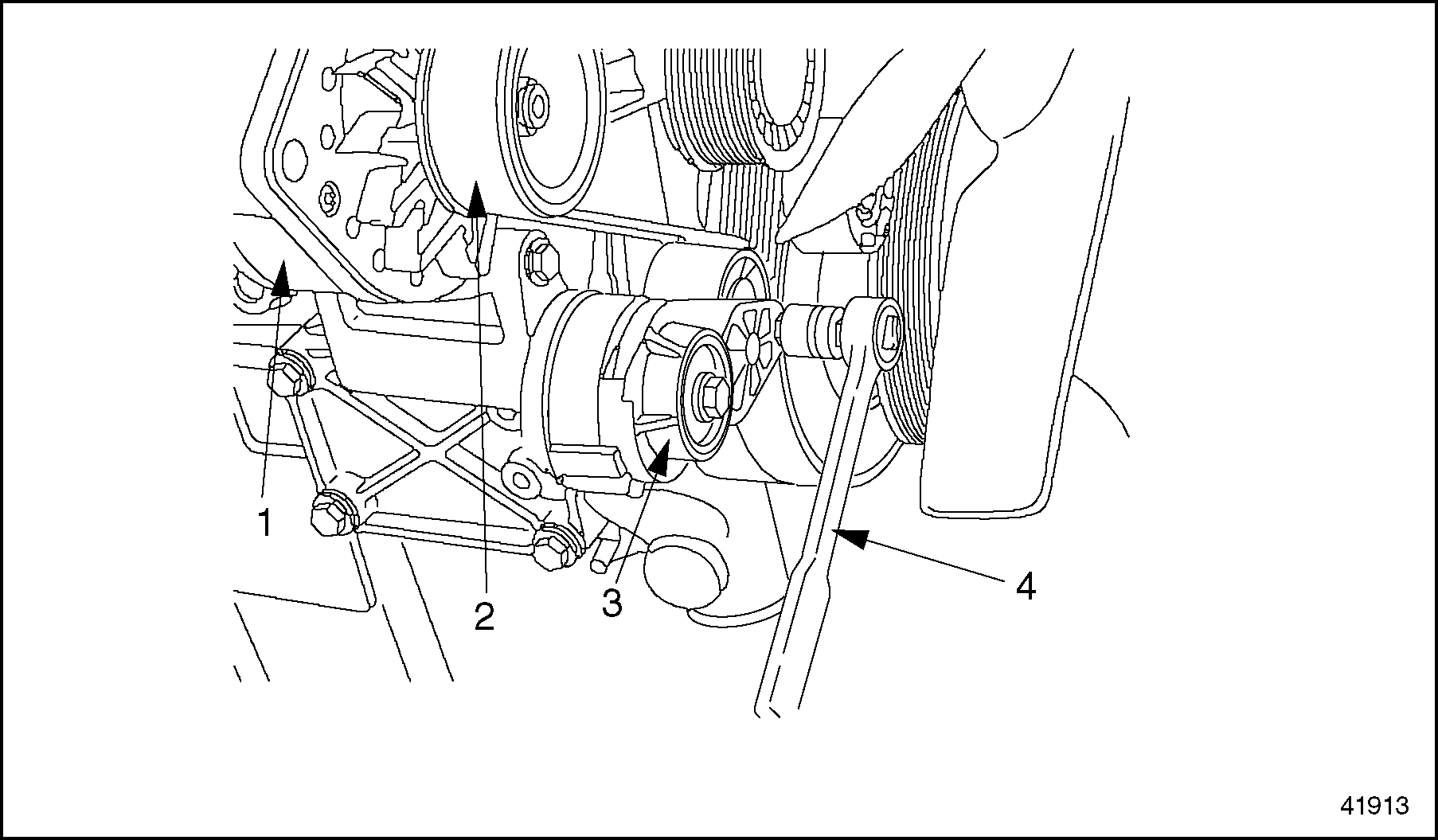 1
2
3
4
41913