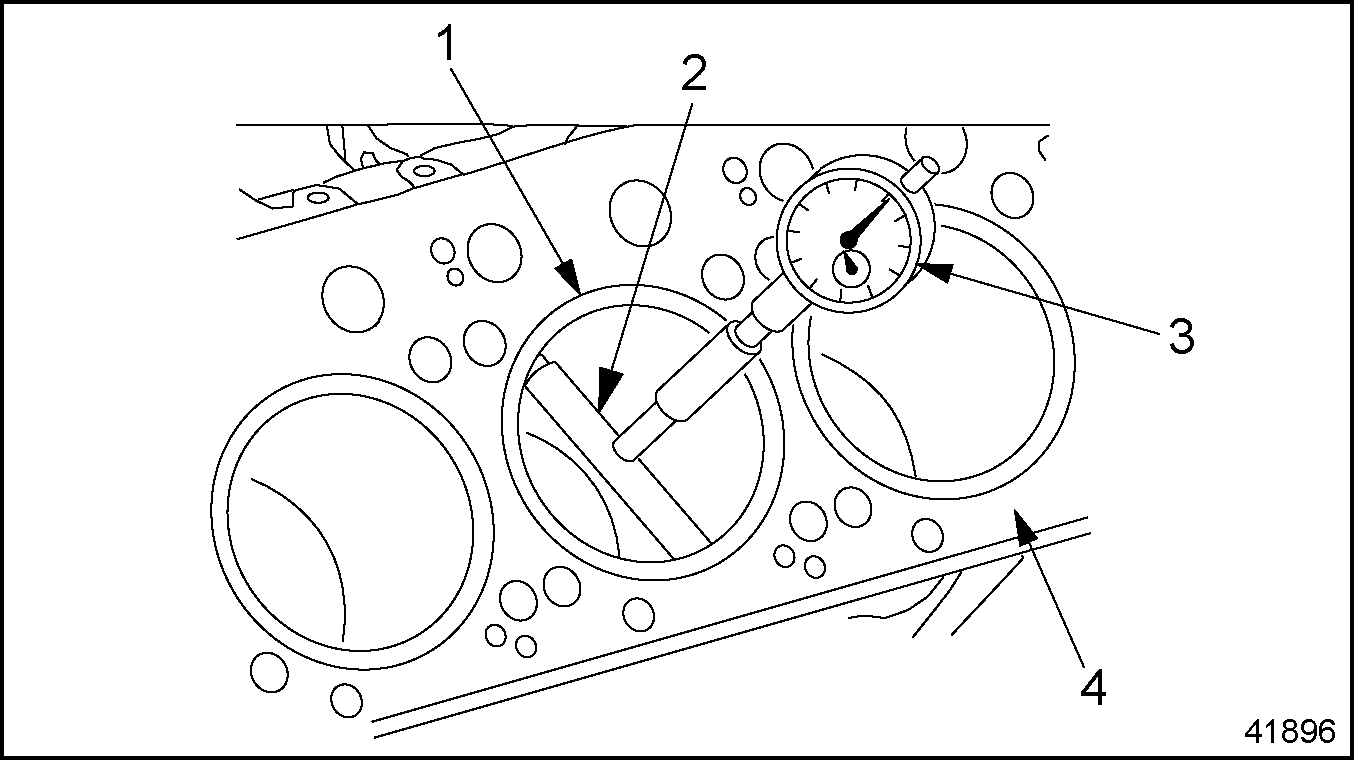 1
2
3
4
41896