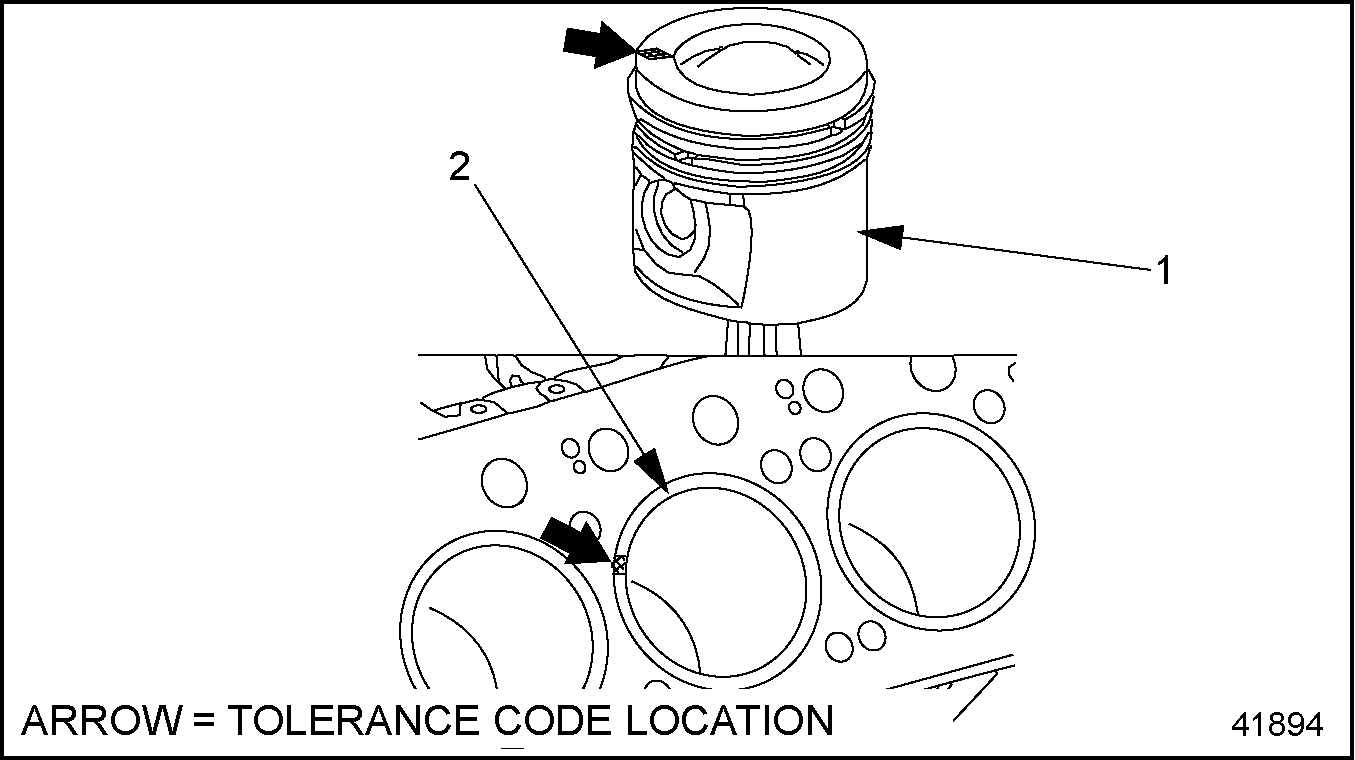 2

1

ARROW = TOLERANCE CODE LOCATION

41894