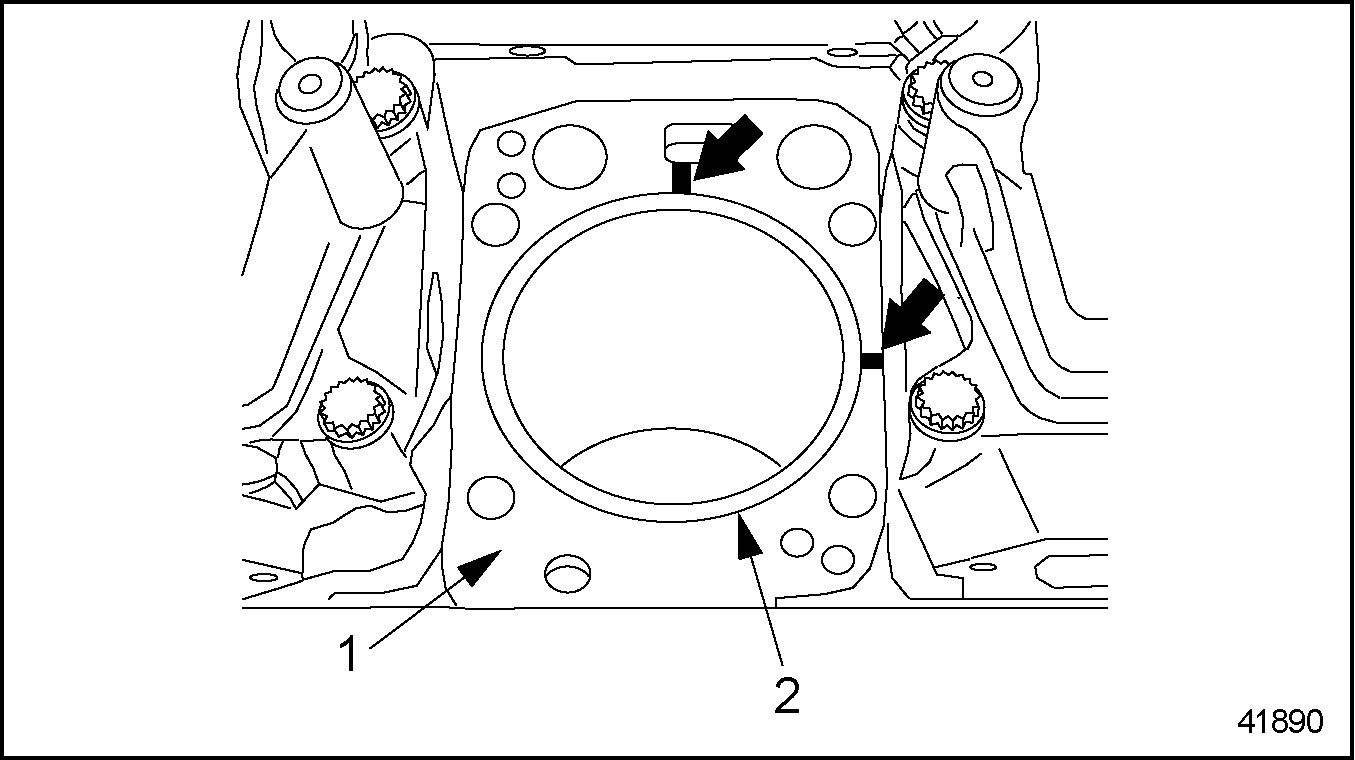 1

2

41890