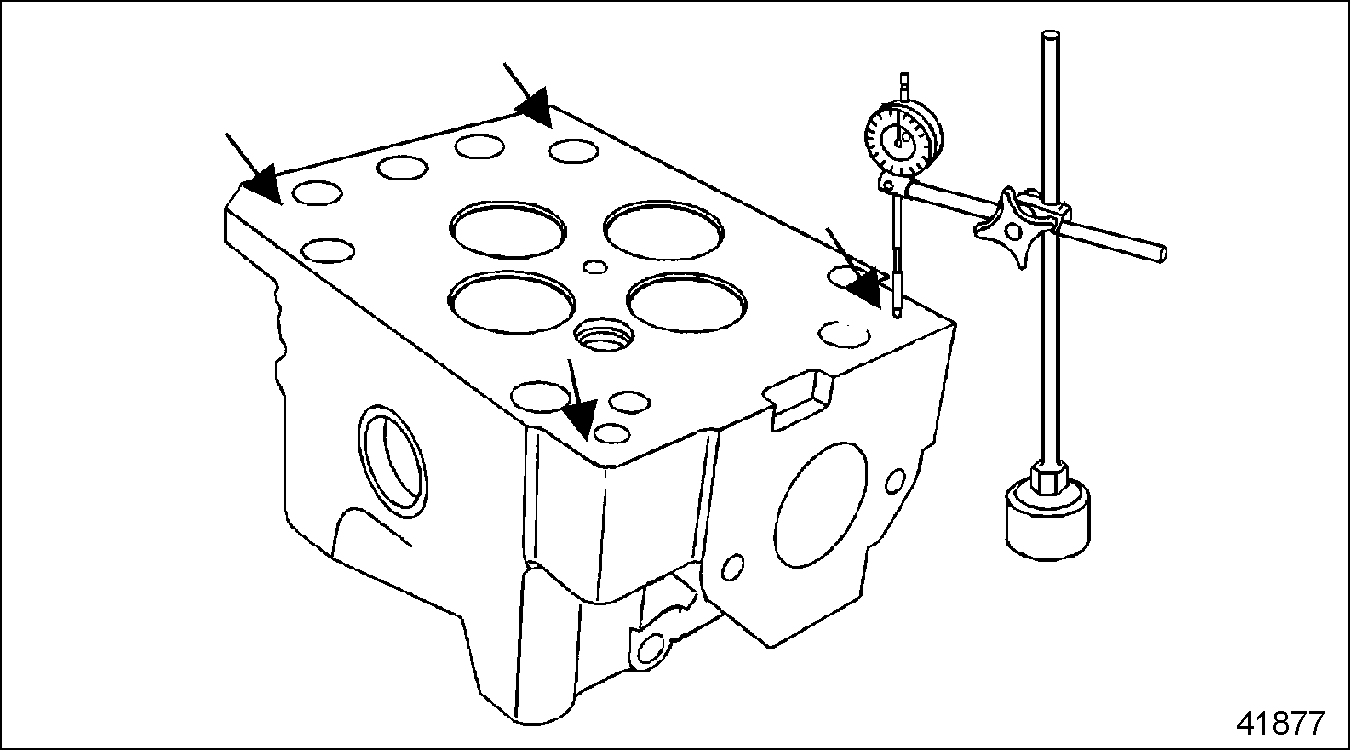 41877