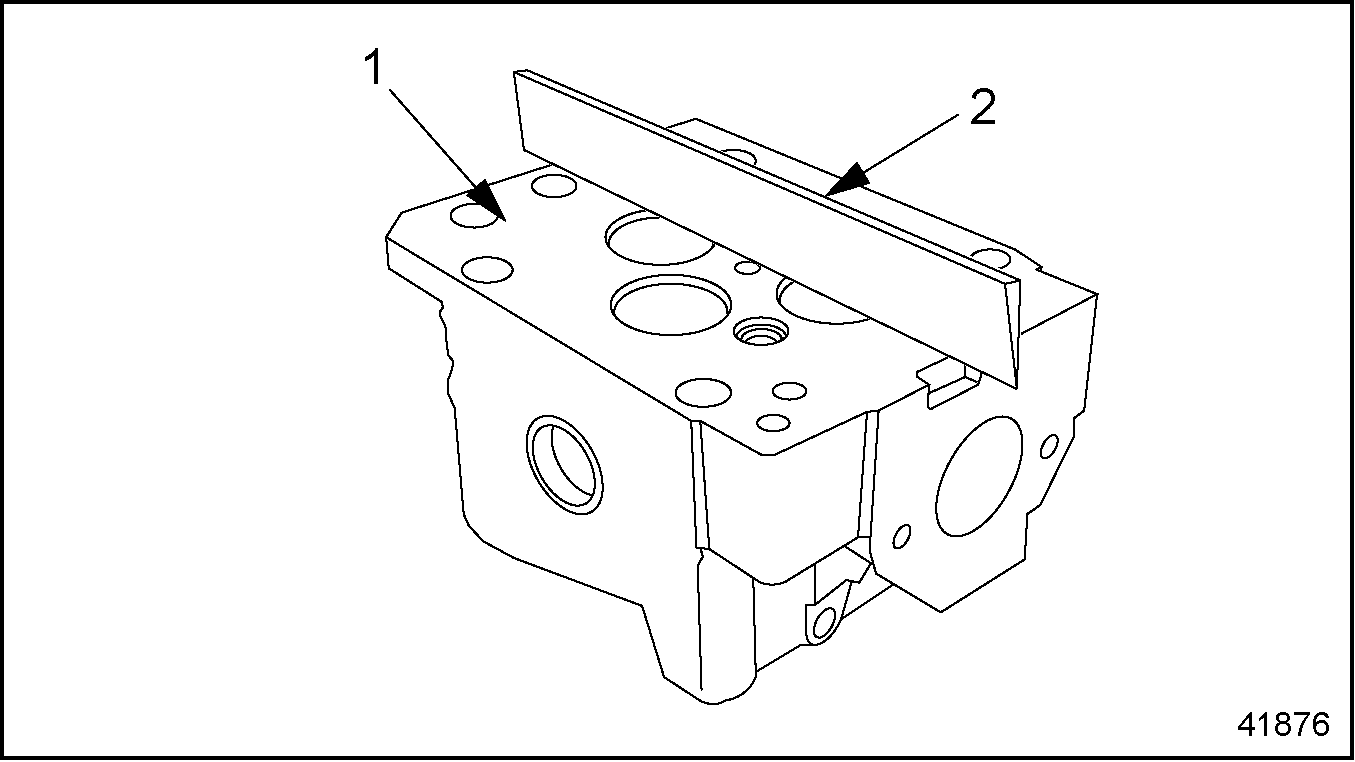 1
2
41876